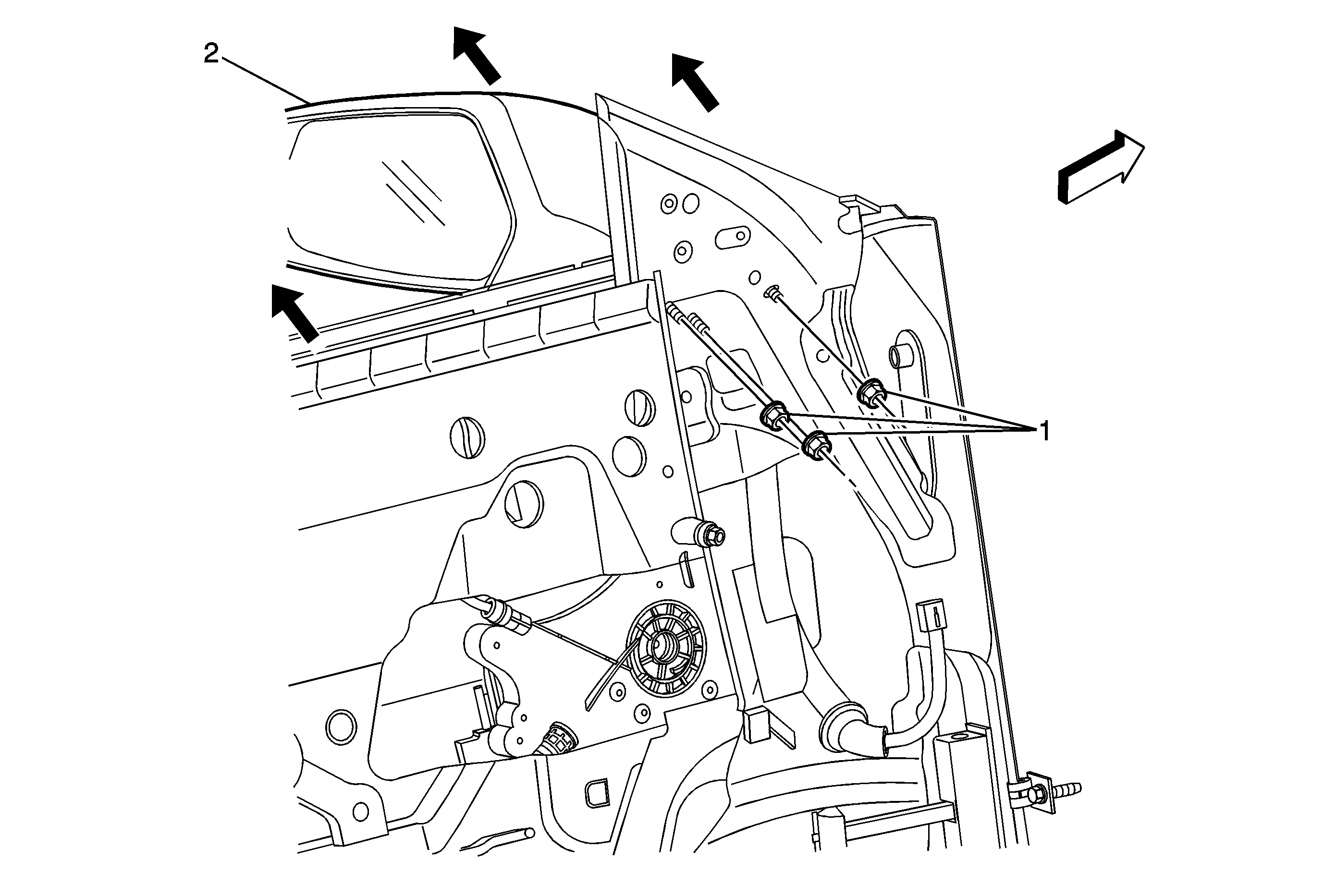 2

1