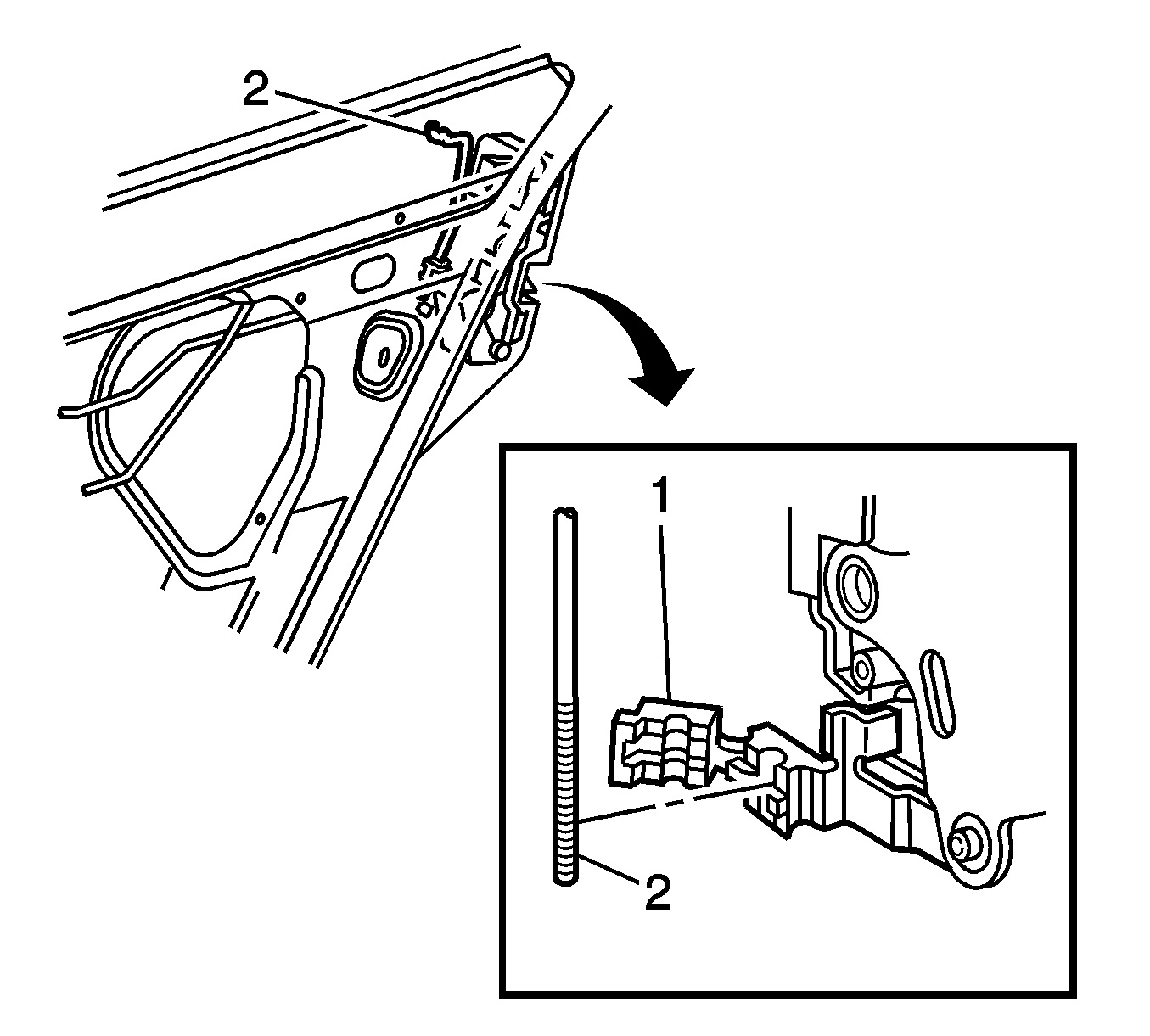 2
1
2