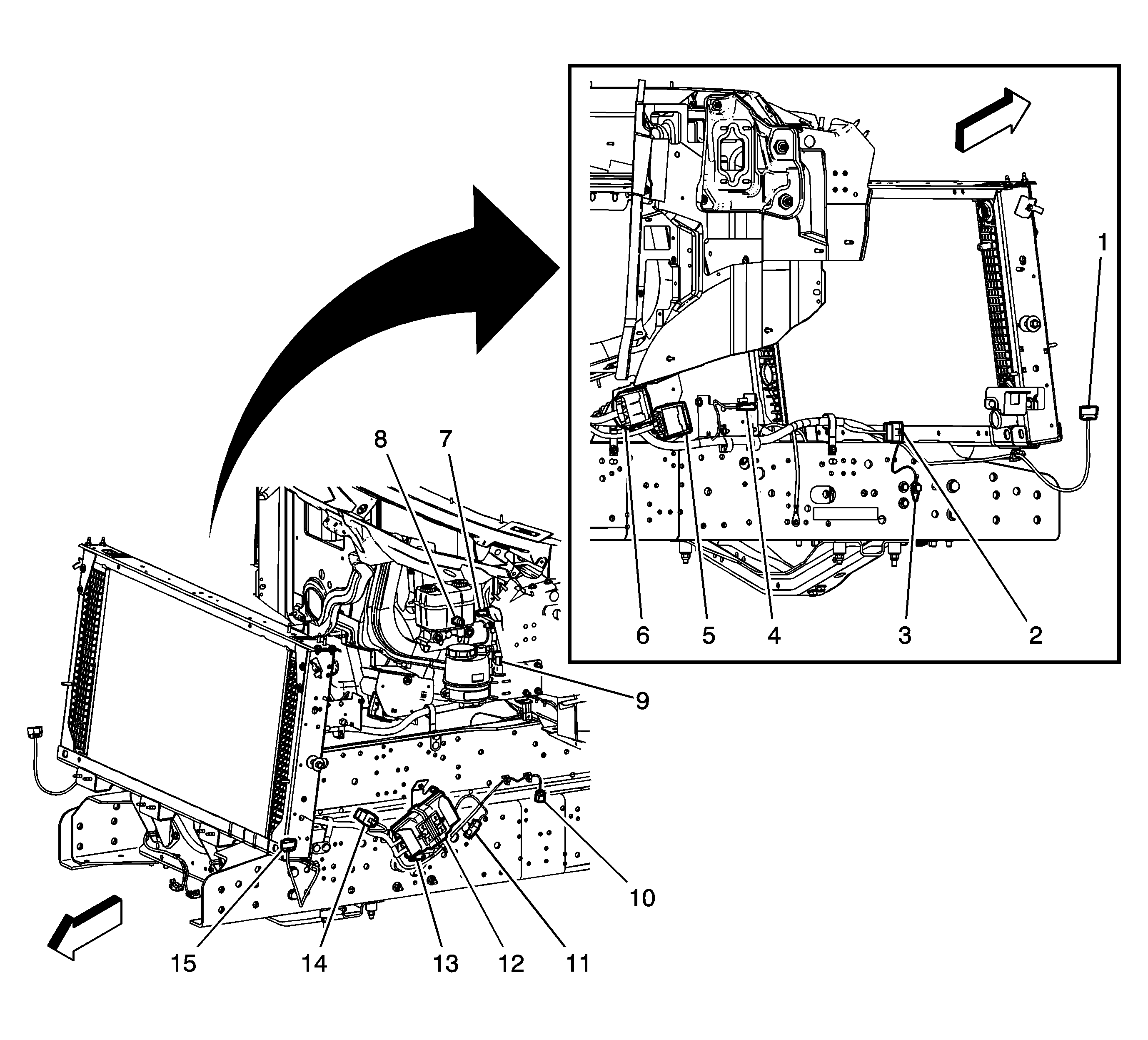 1
8 7
6 5 4 3 2
9
10
15 14 13 12 11