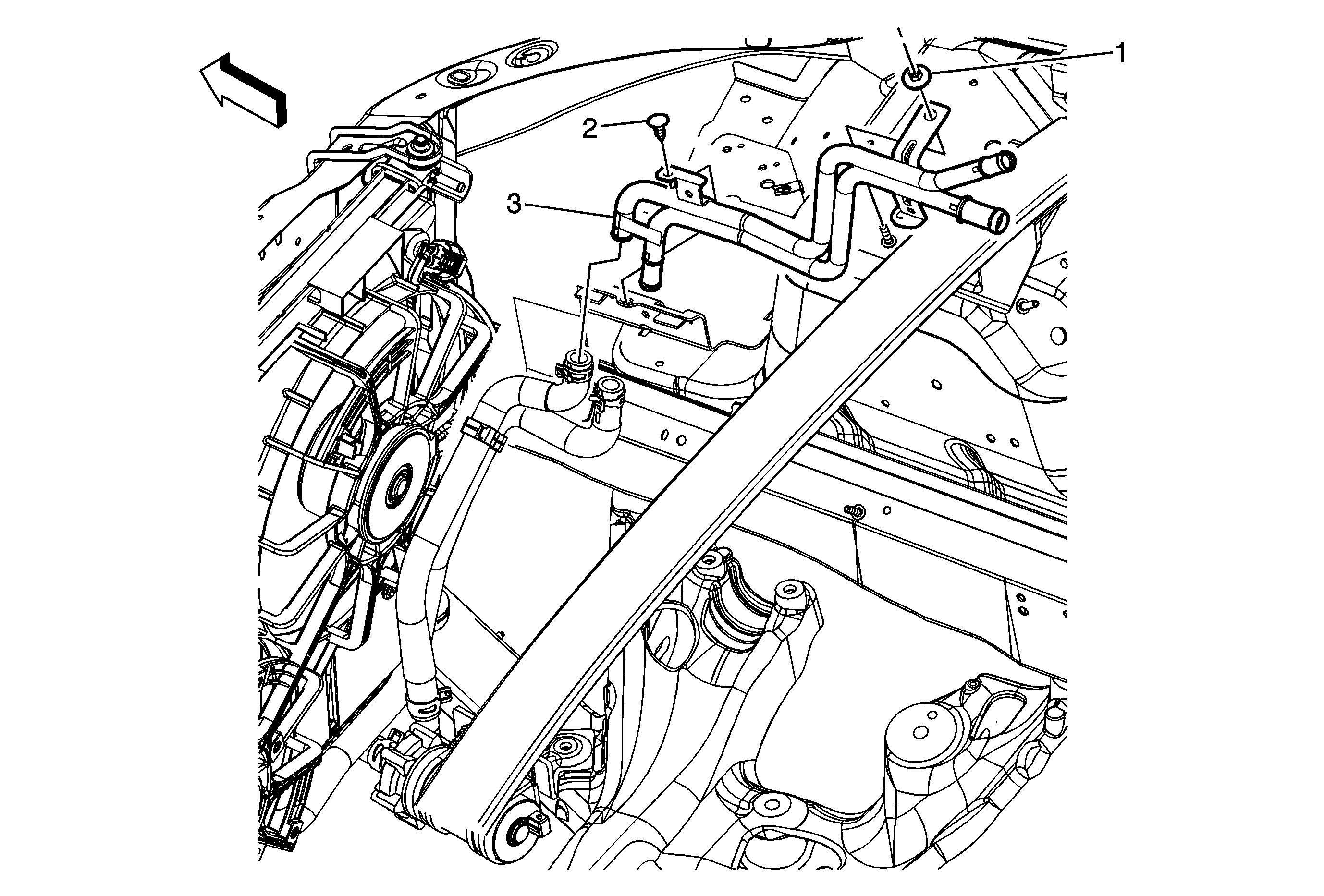 1
2
3