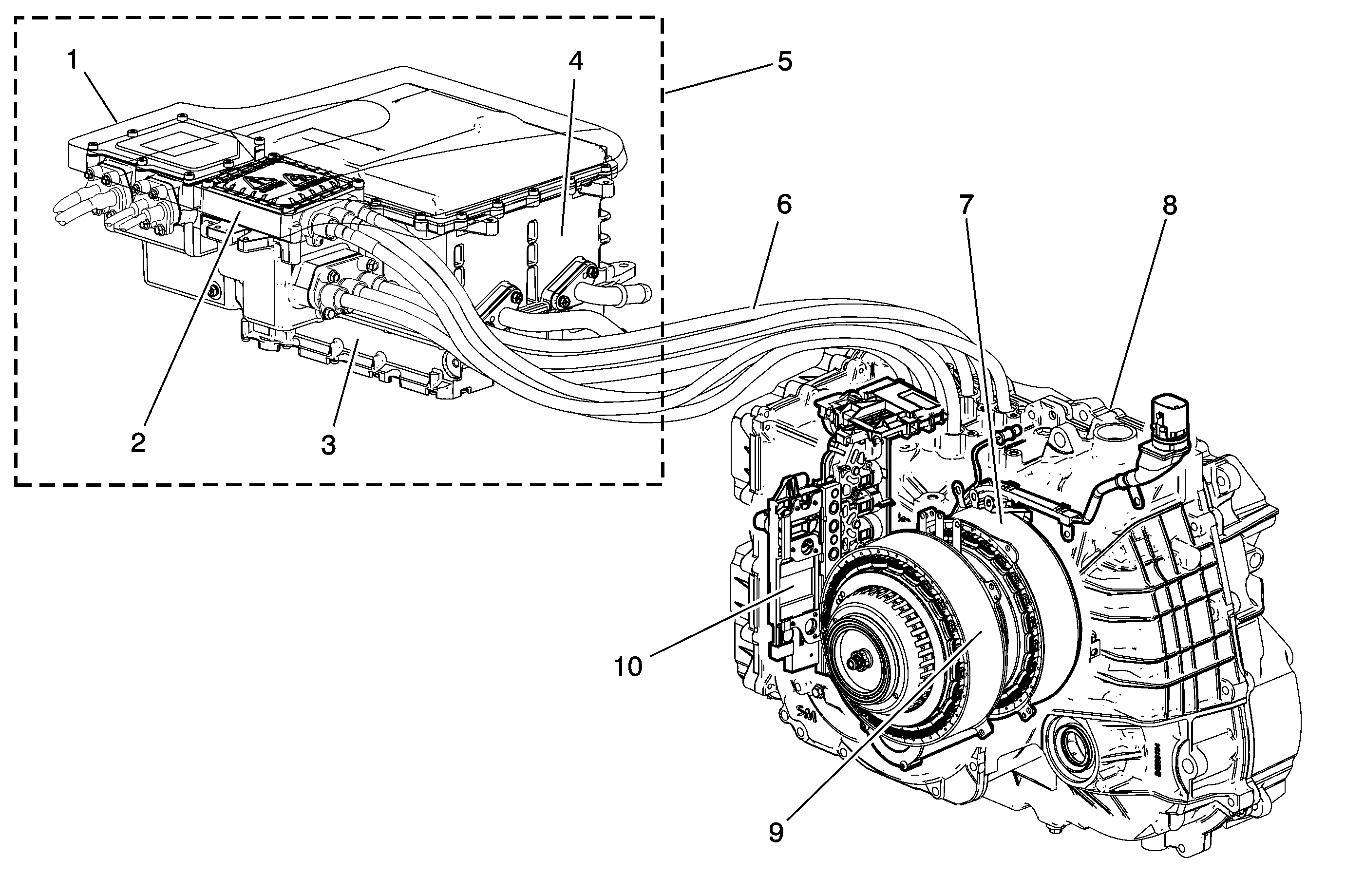 1
4
5
6
7
8
2
3
10
9