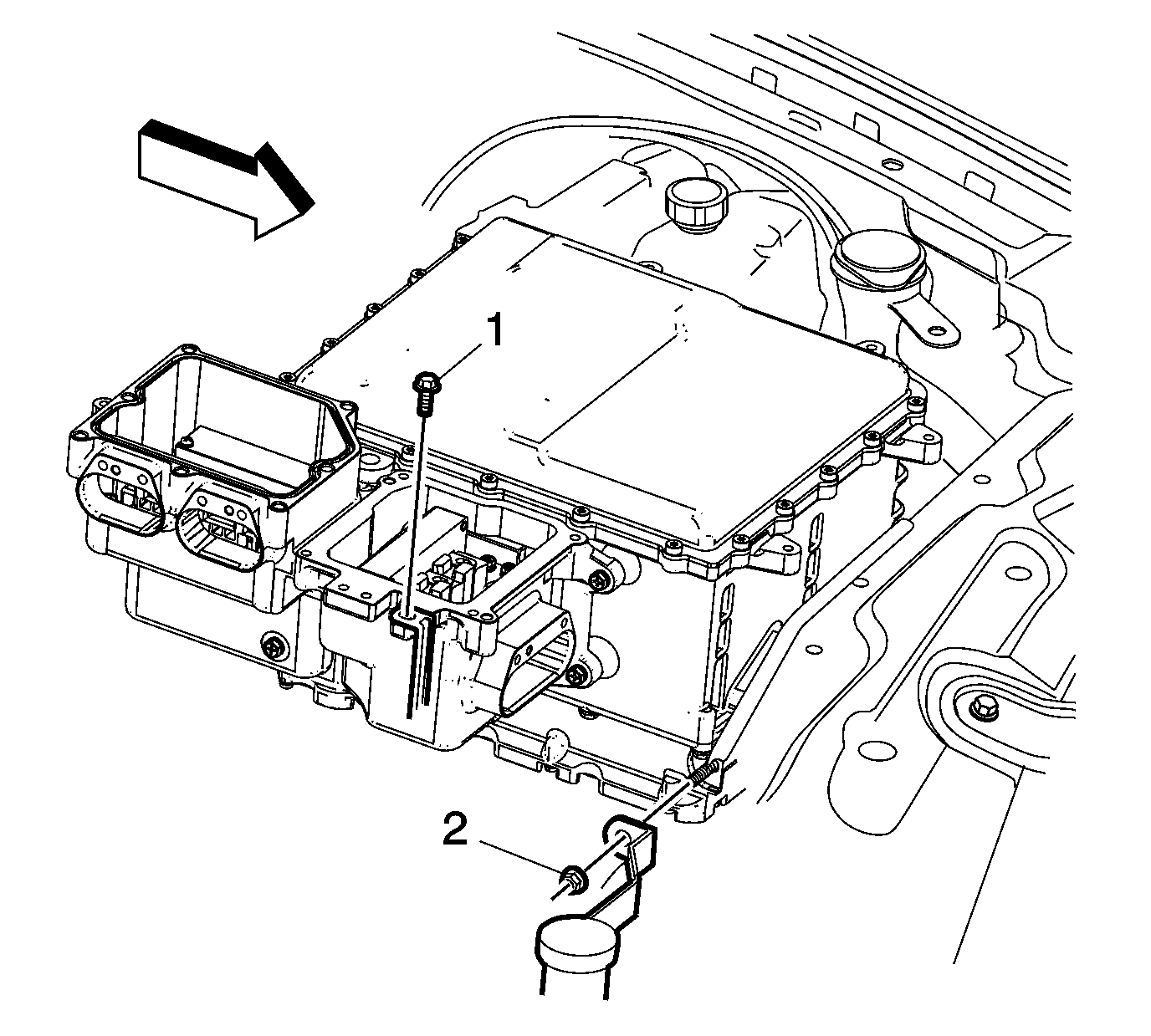 1

2