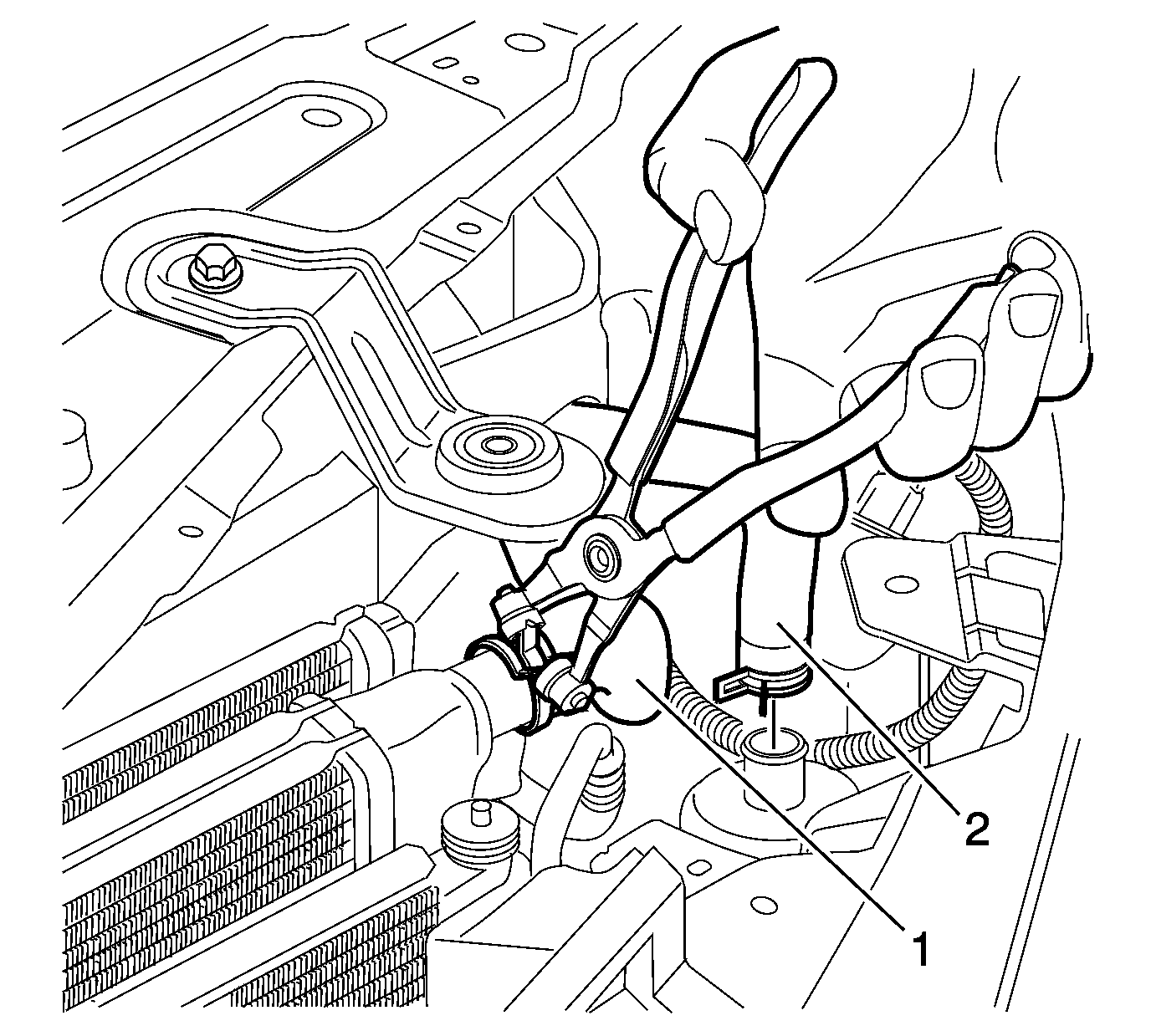 2

1