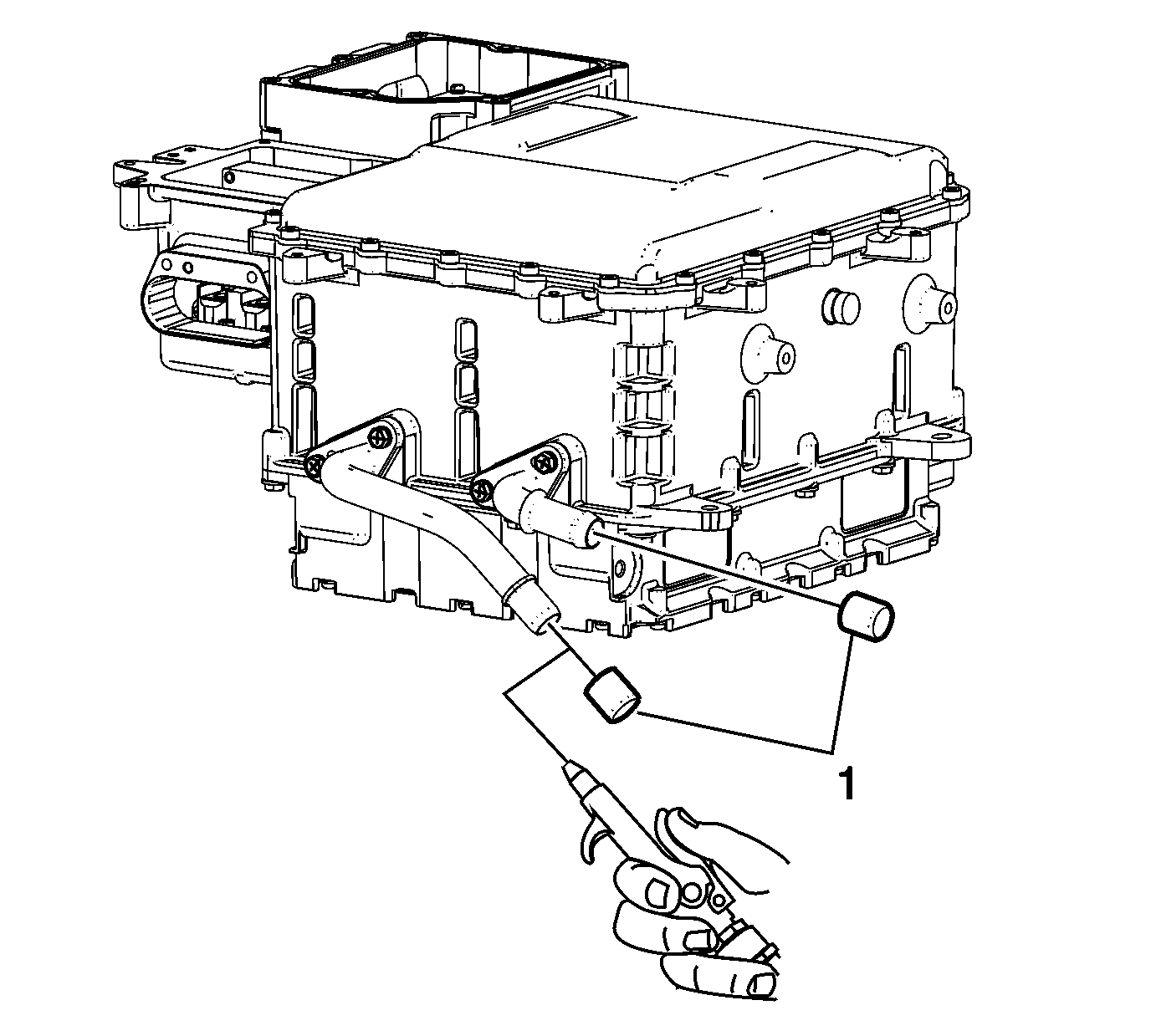 1