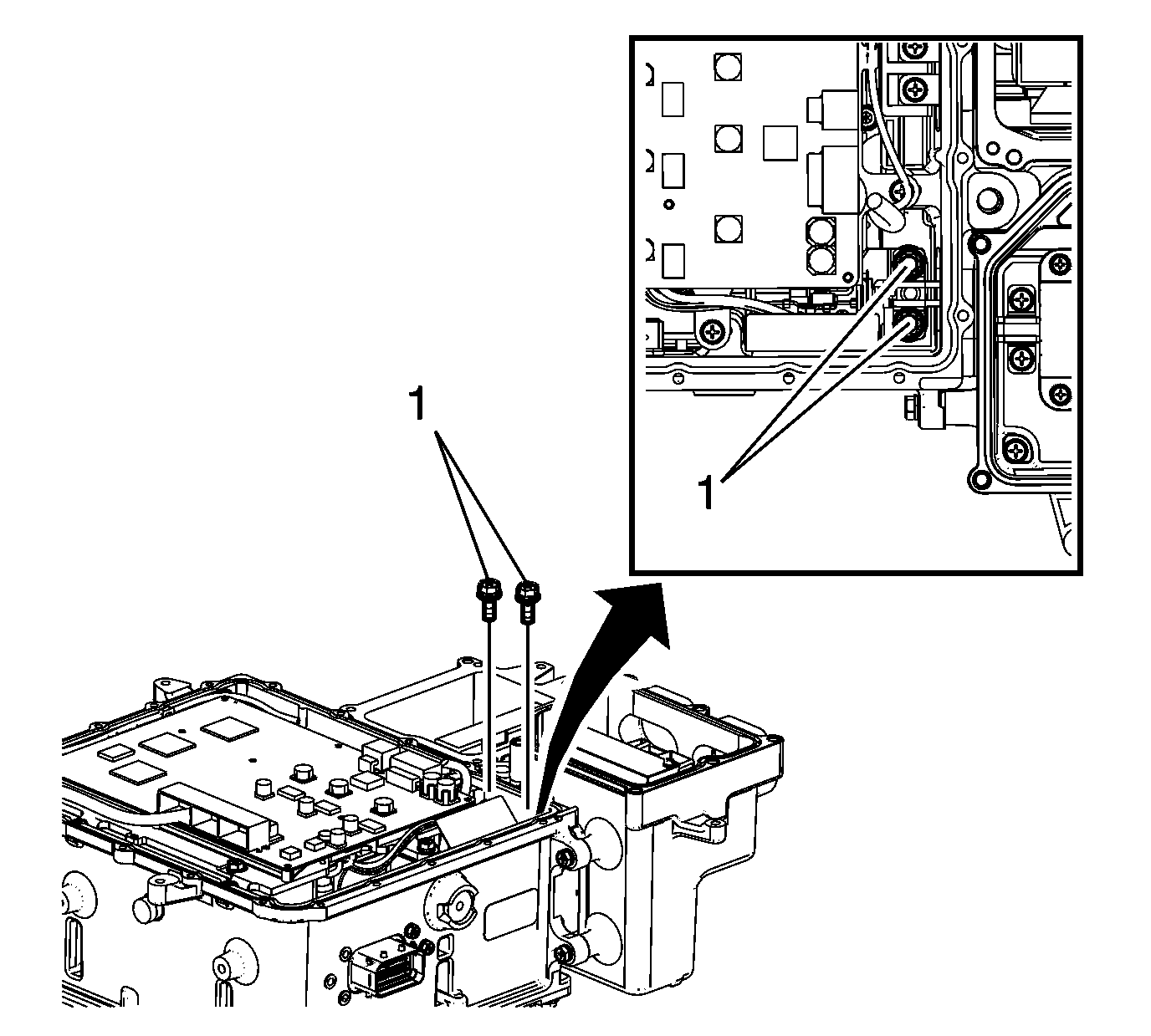 1

1