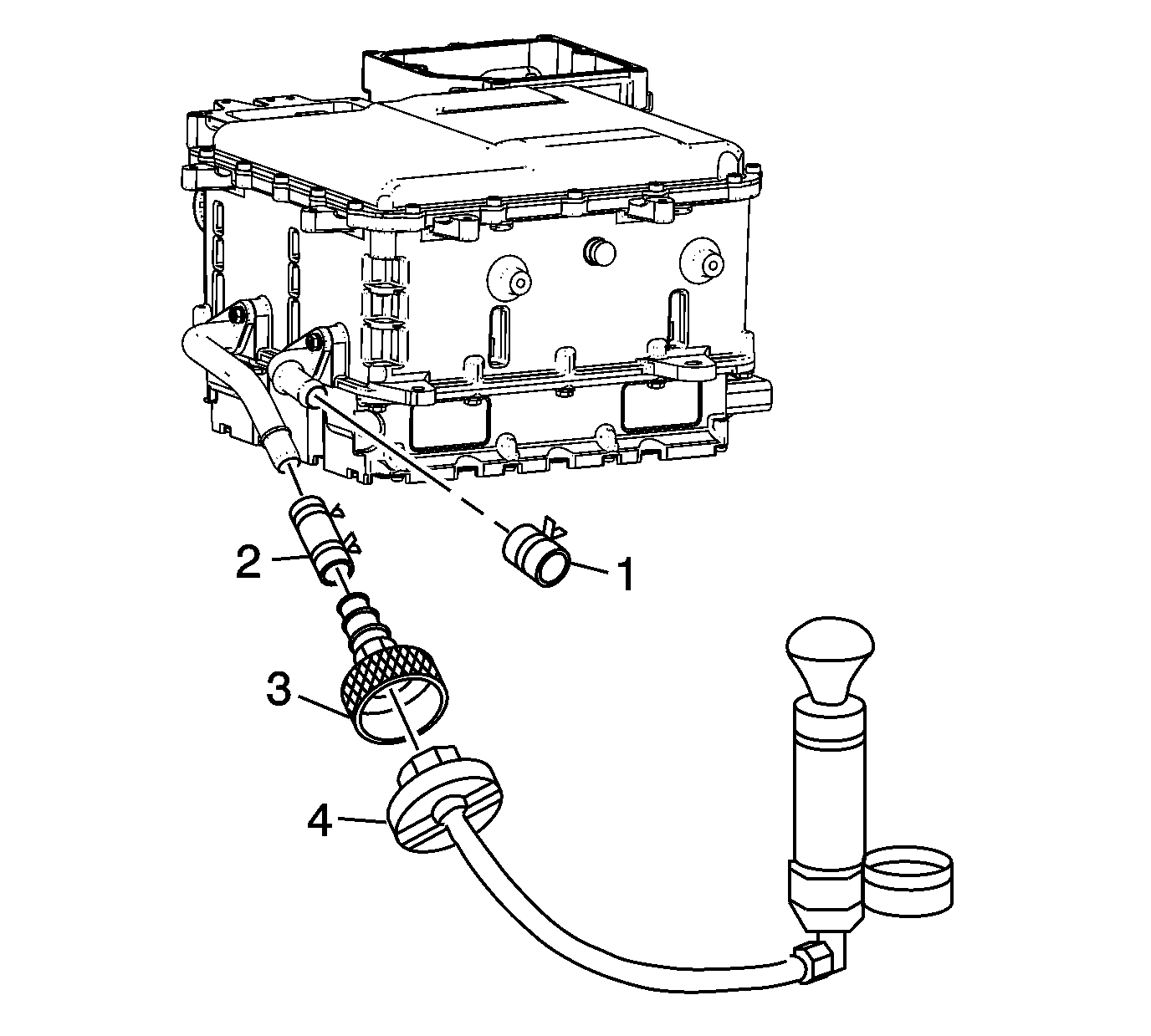 2
1
3
4