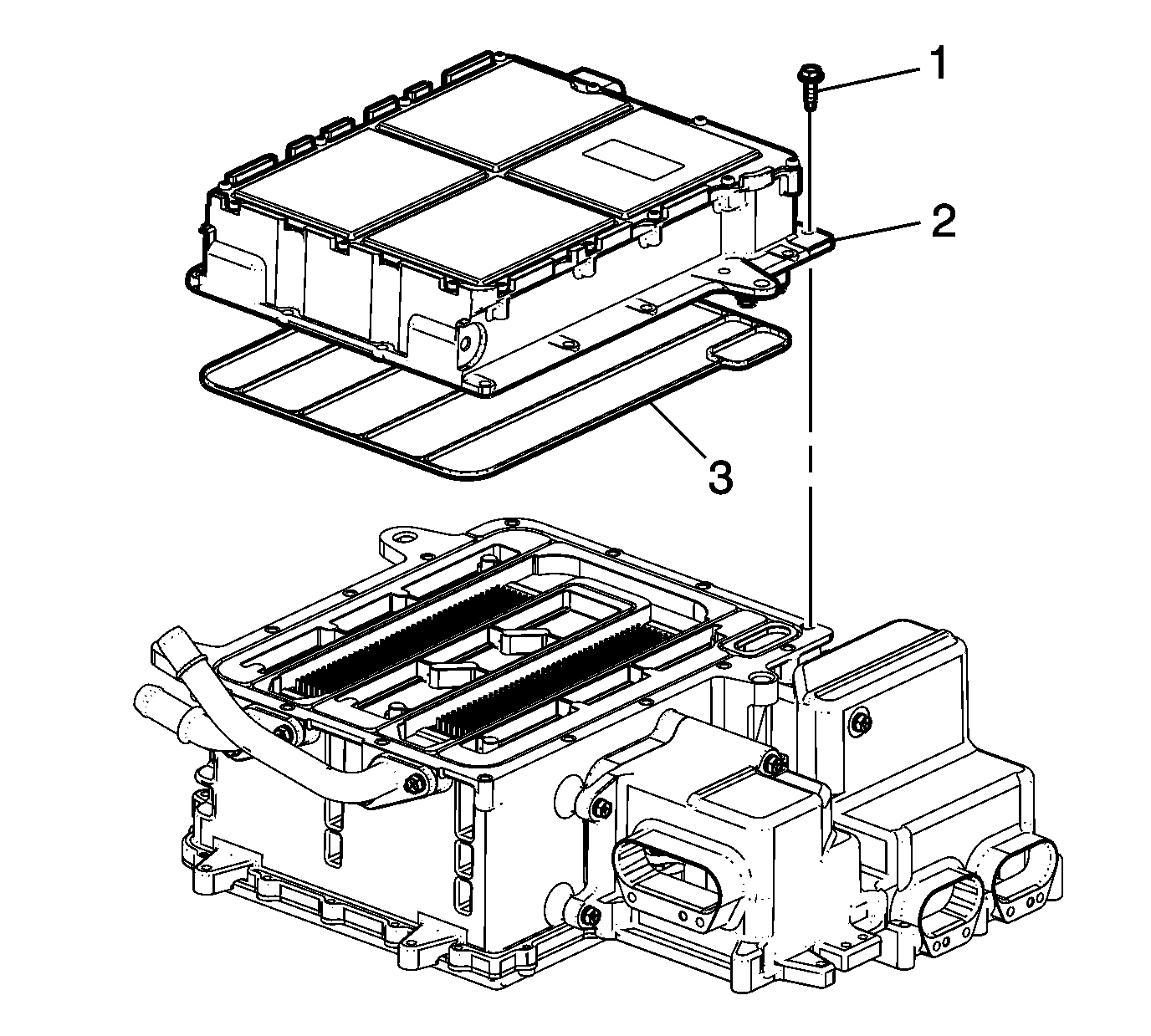 1
2
3