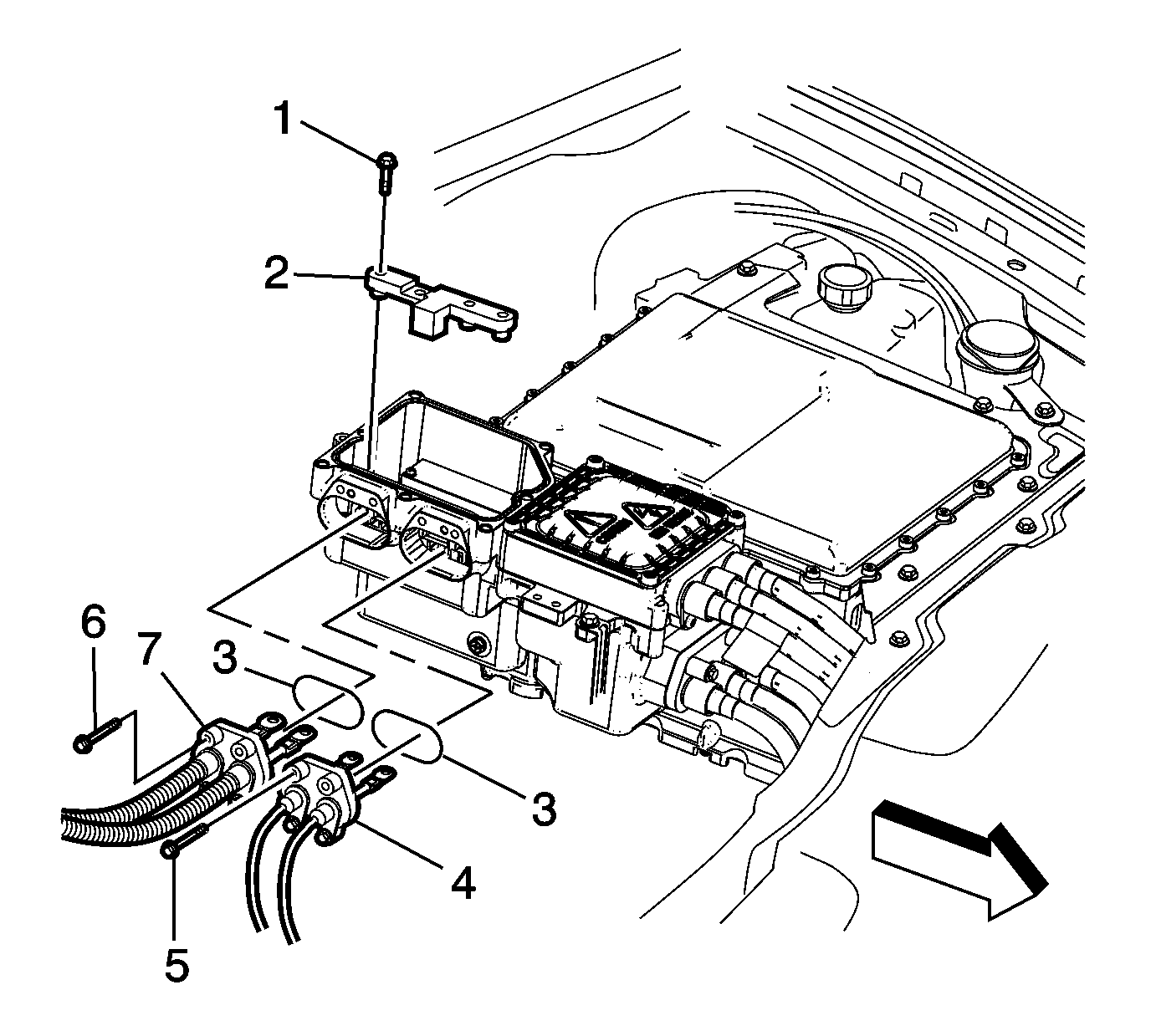 1
2
6
7
3
3
4
5