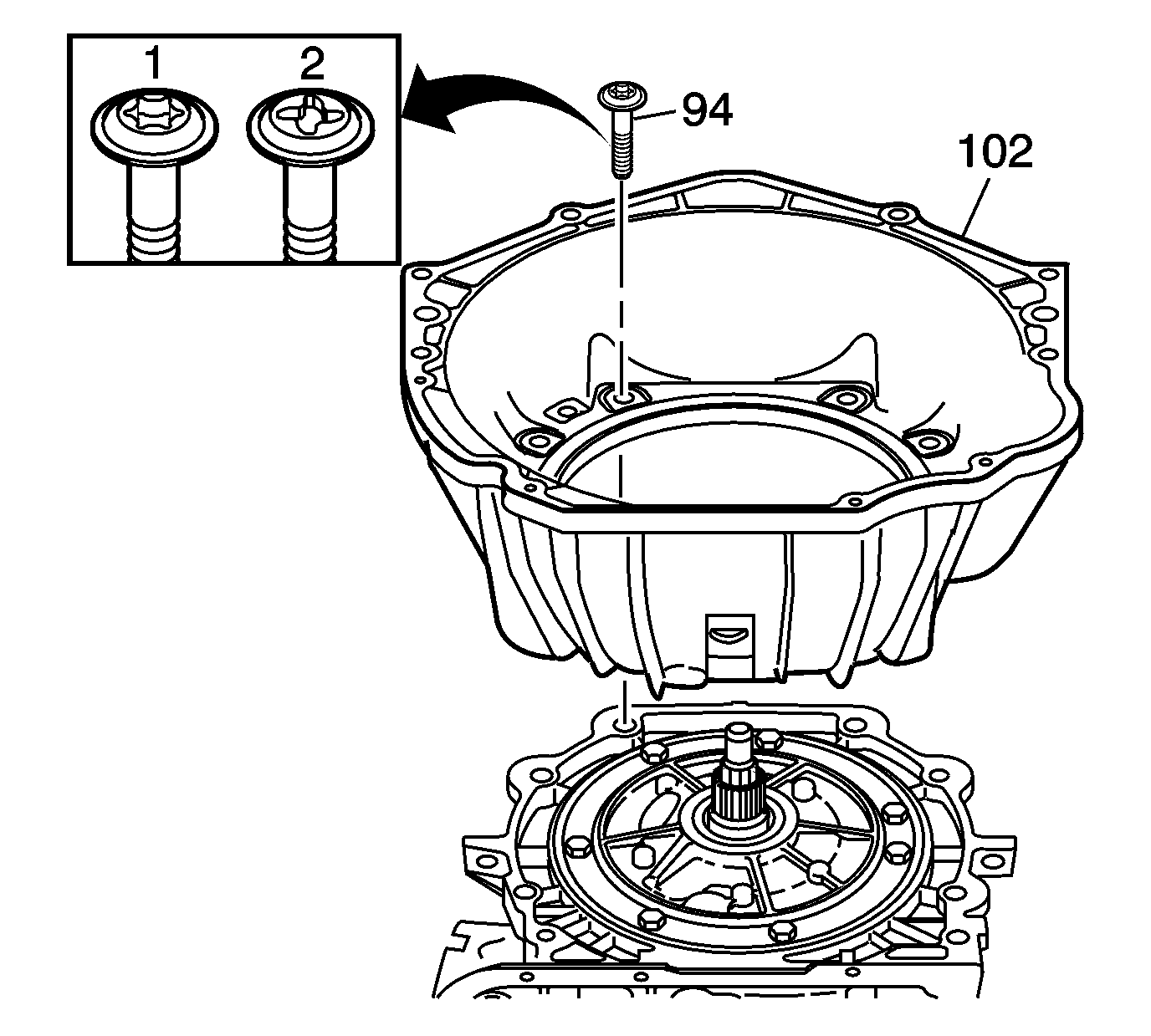 1
2
94
102