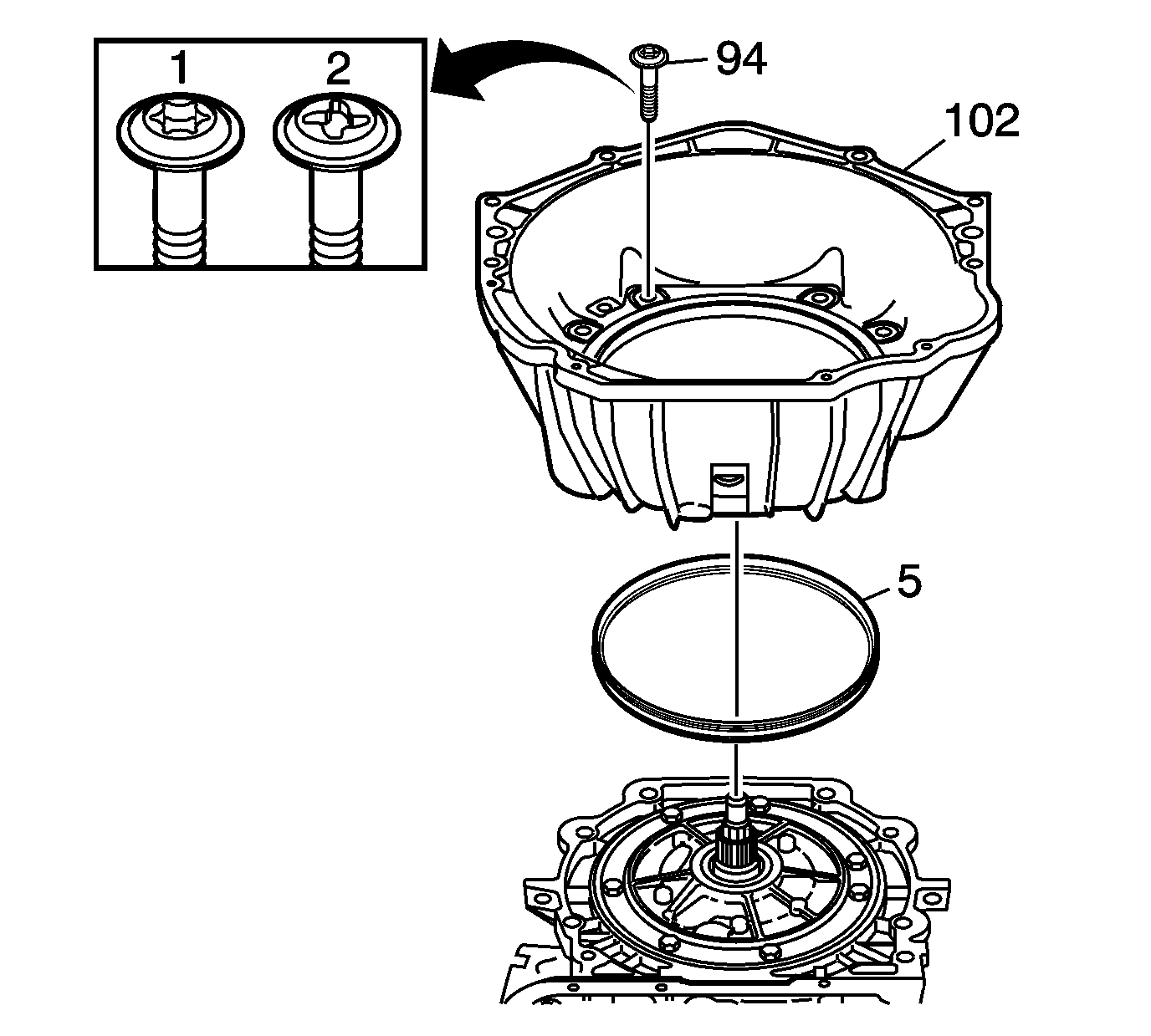 1
2
94
102
5