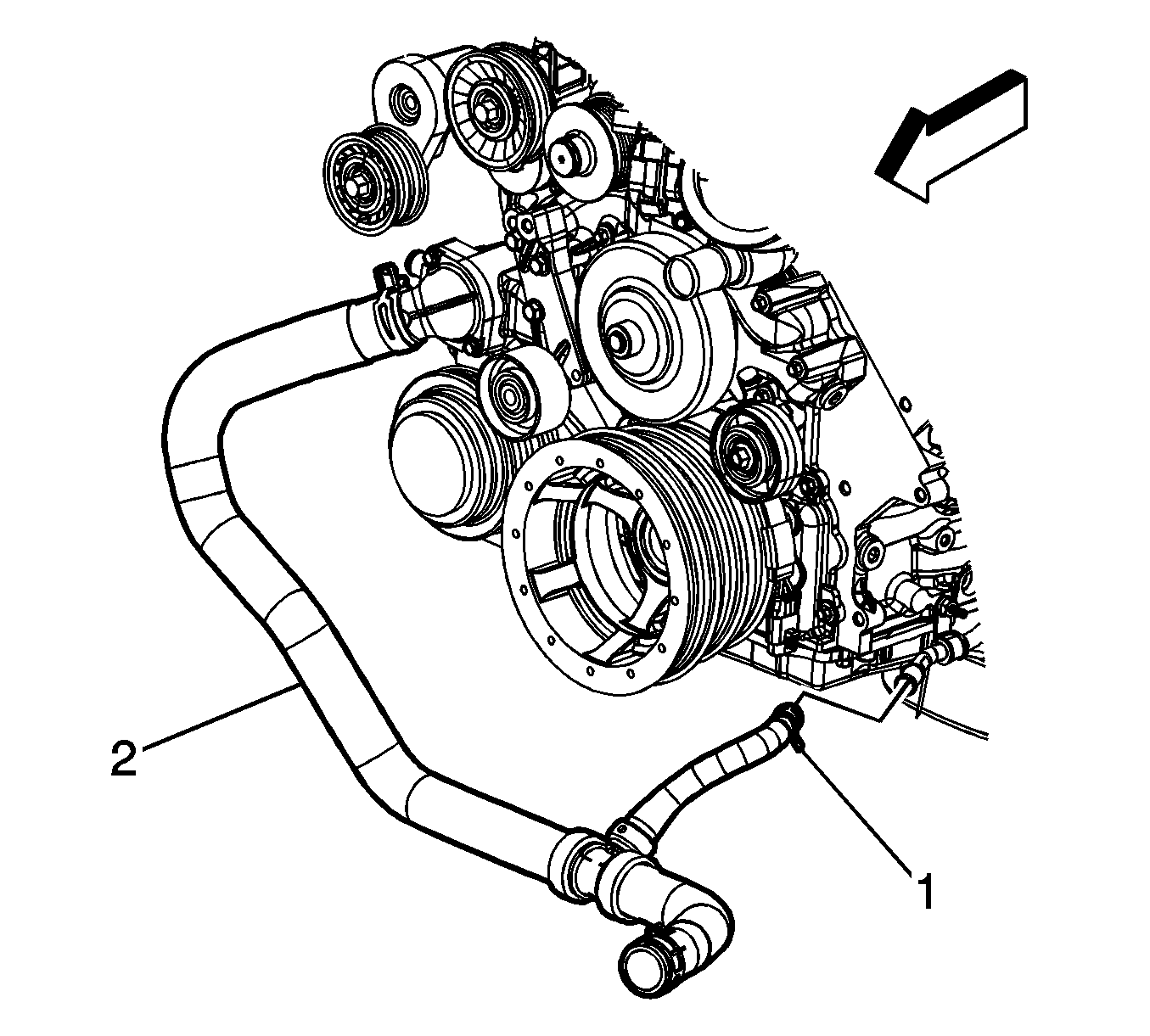 2

1