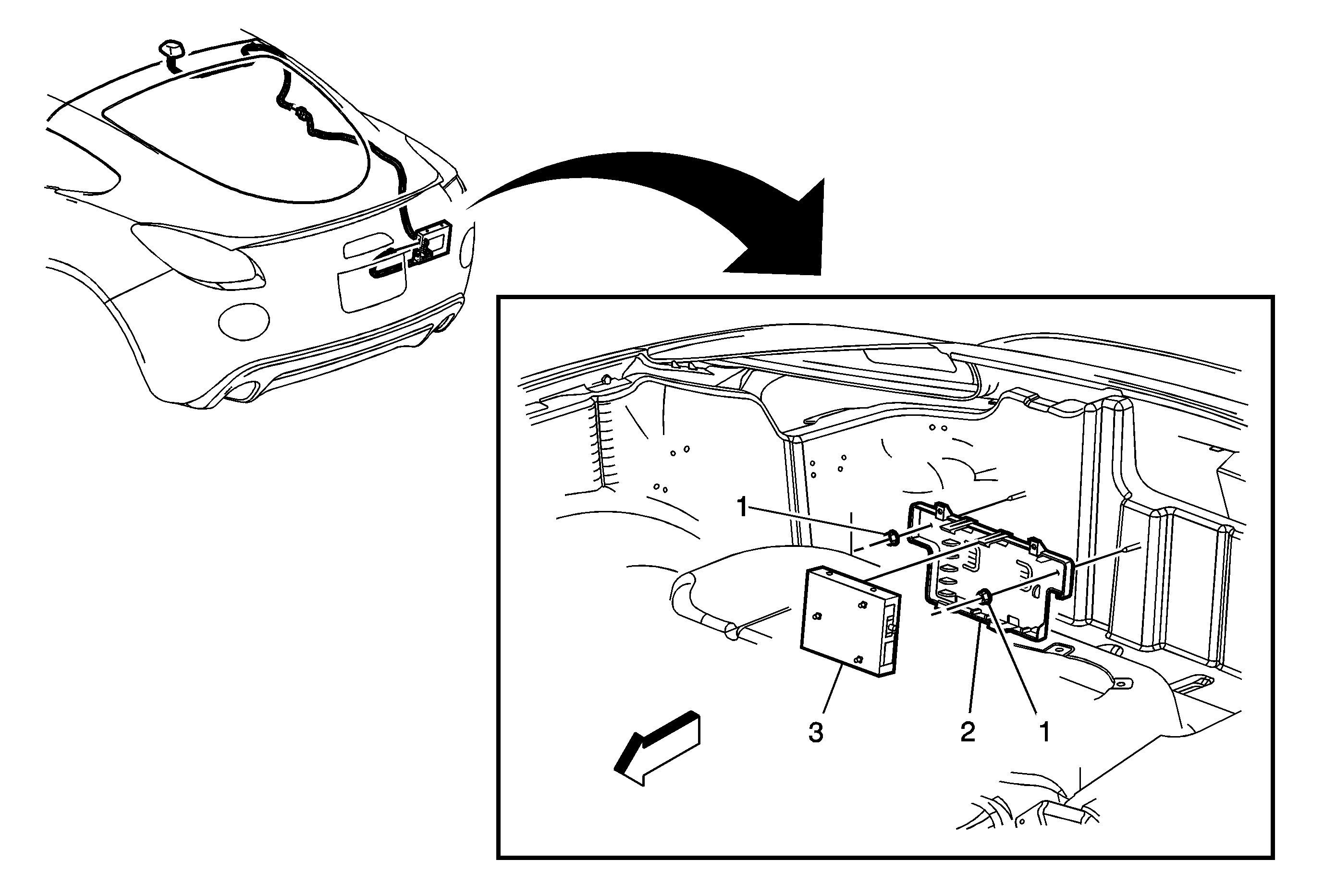 1
3
2
1