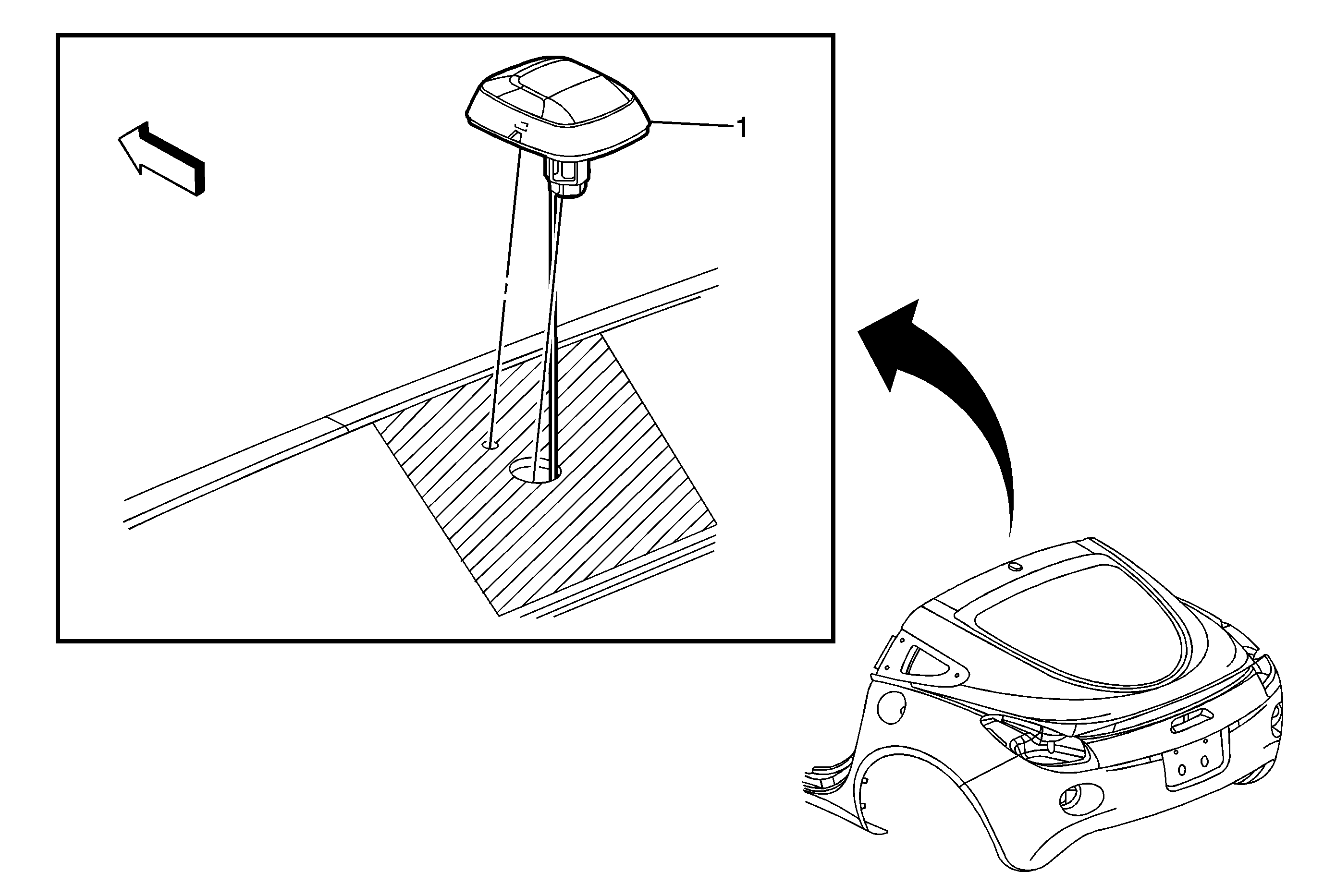 1