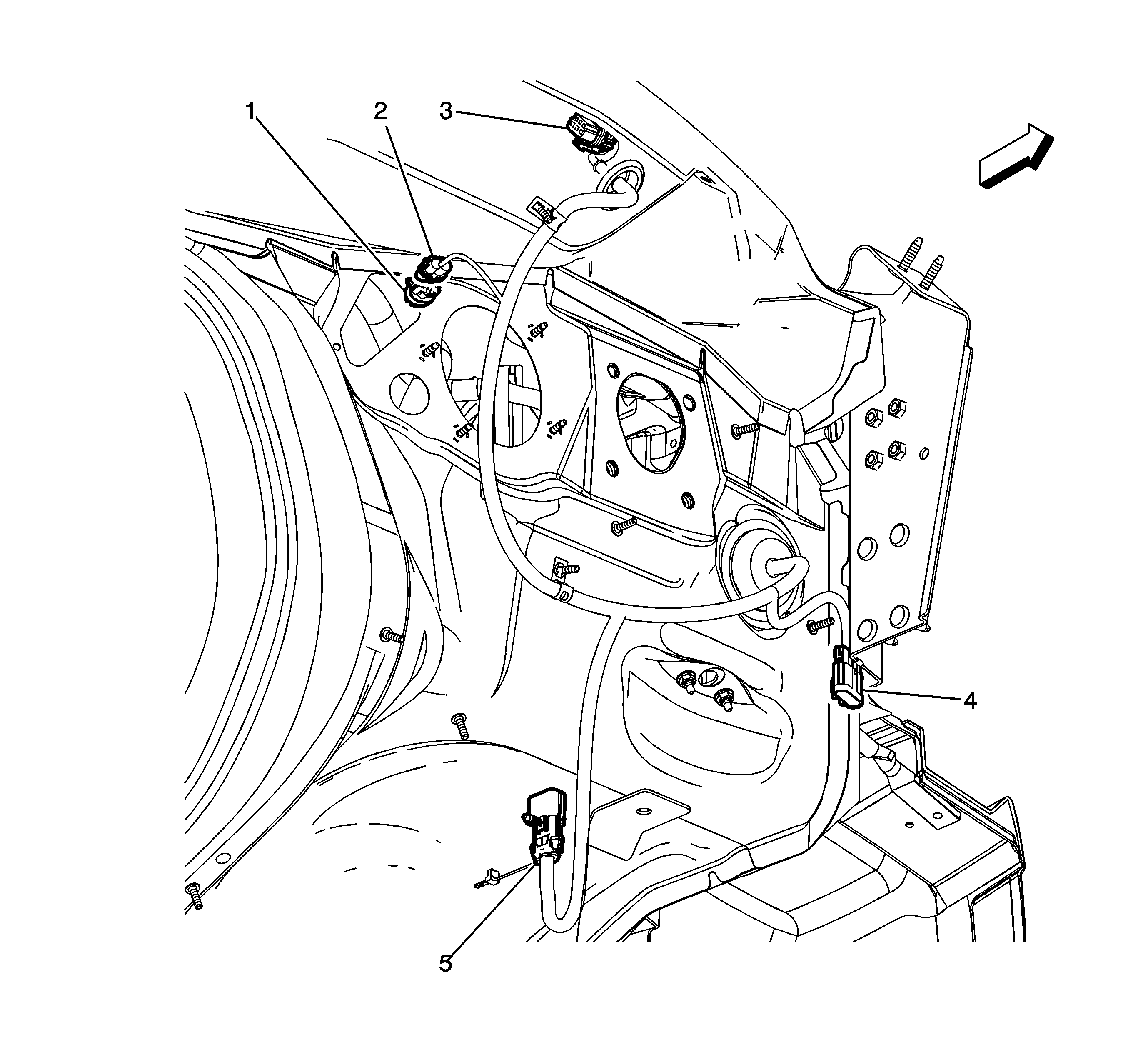 1
2
3
4
5