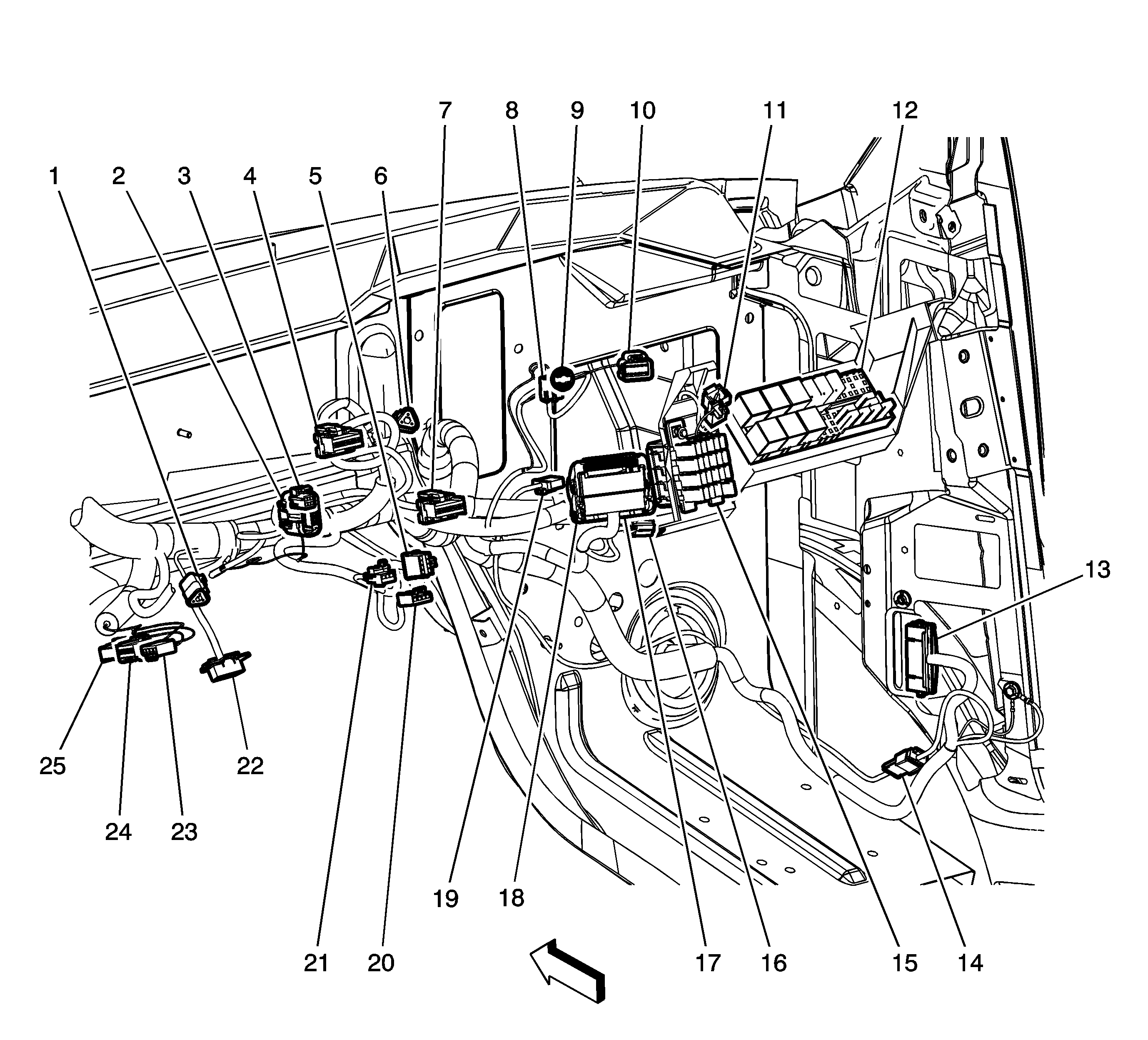 7 8 9 10 11 12

1 2 3 4 5 6

13

25 22

24 23

19 18

21 20 17 16 15 14