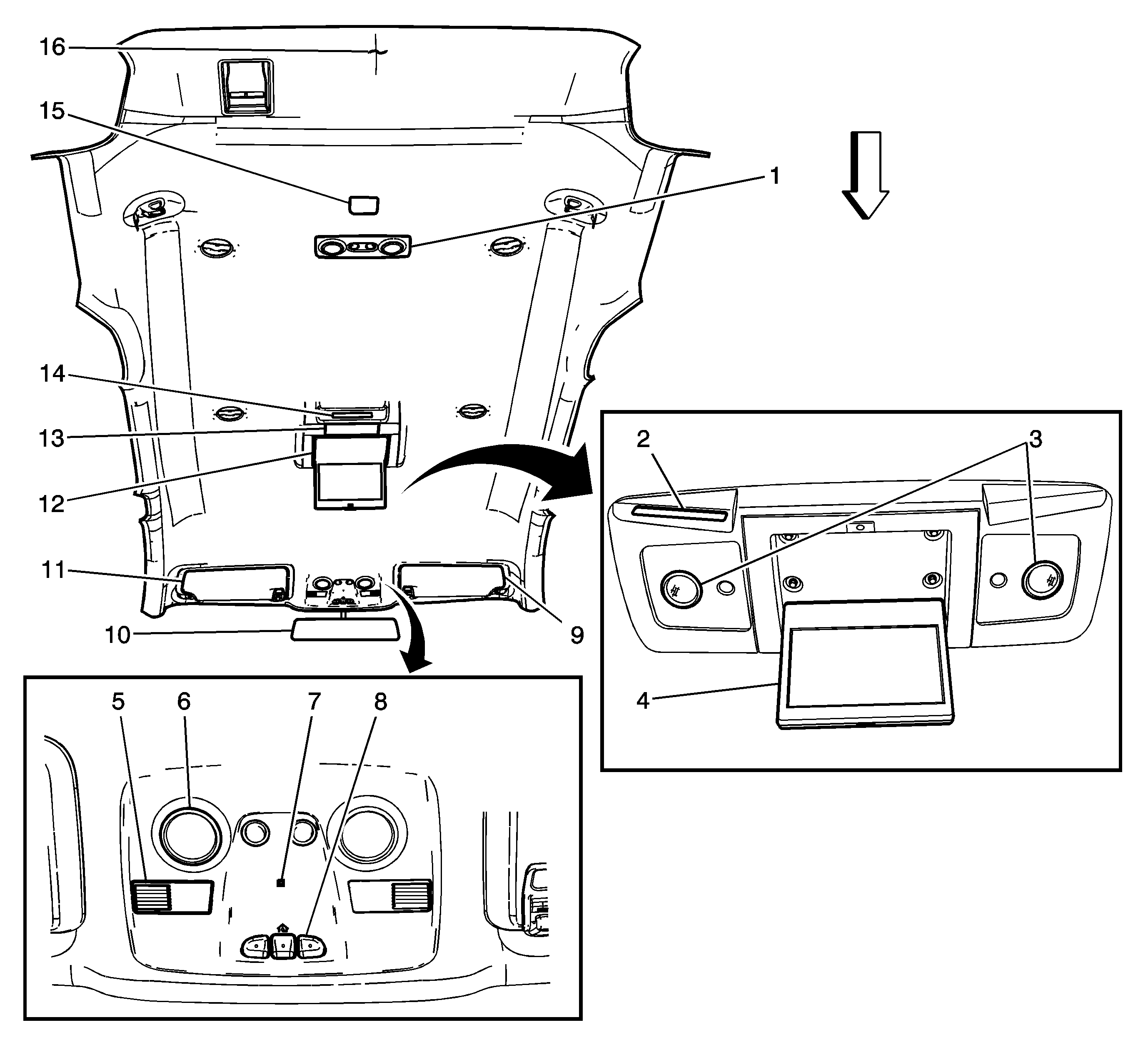 16
15
1
14
13
12
11
10
9
2
3
4
5
6
7
8