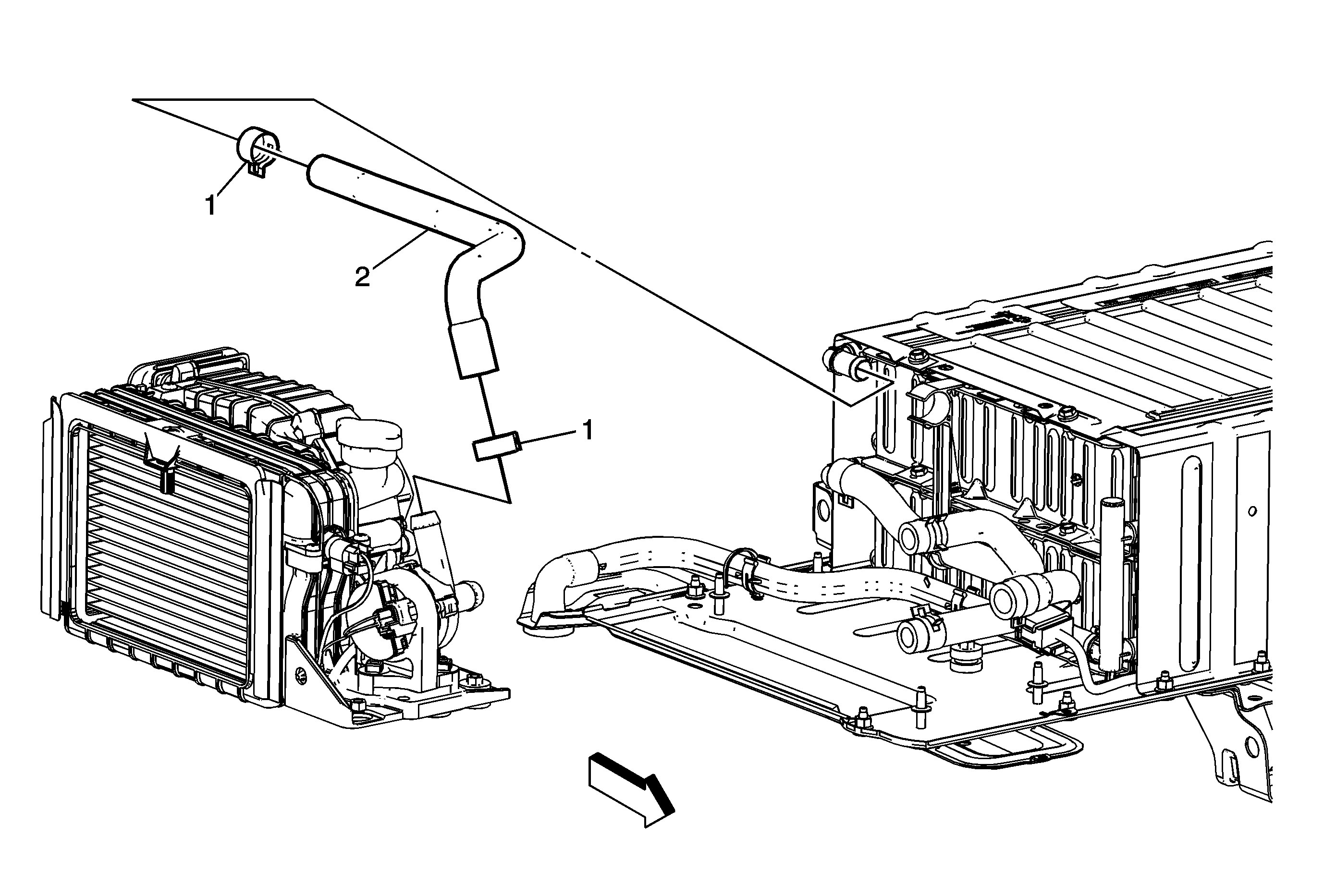 1
2
1