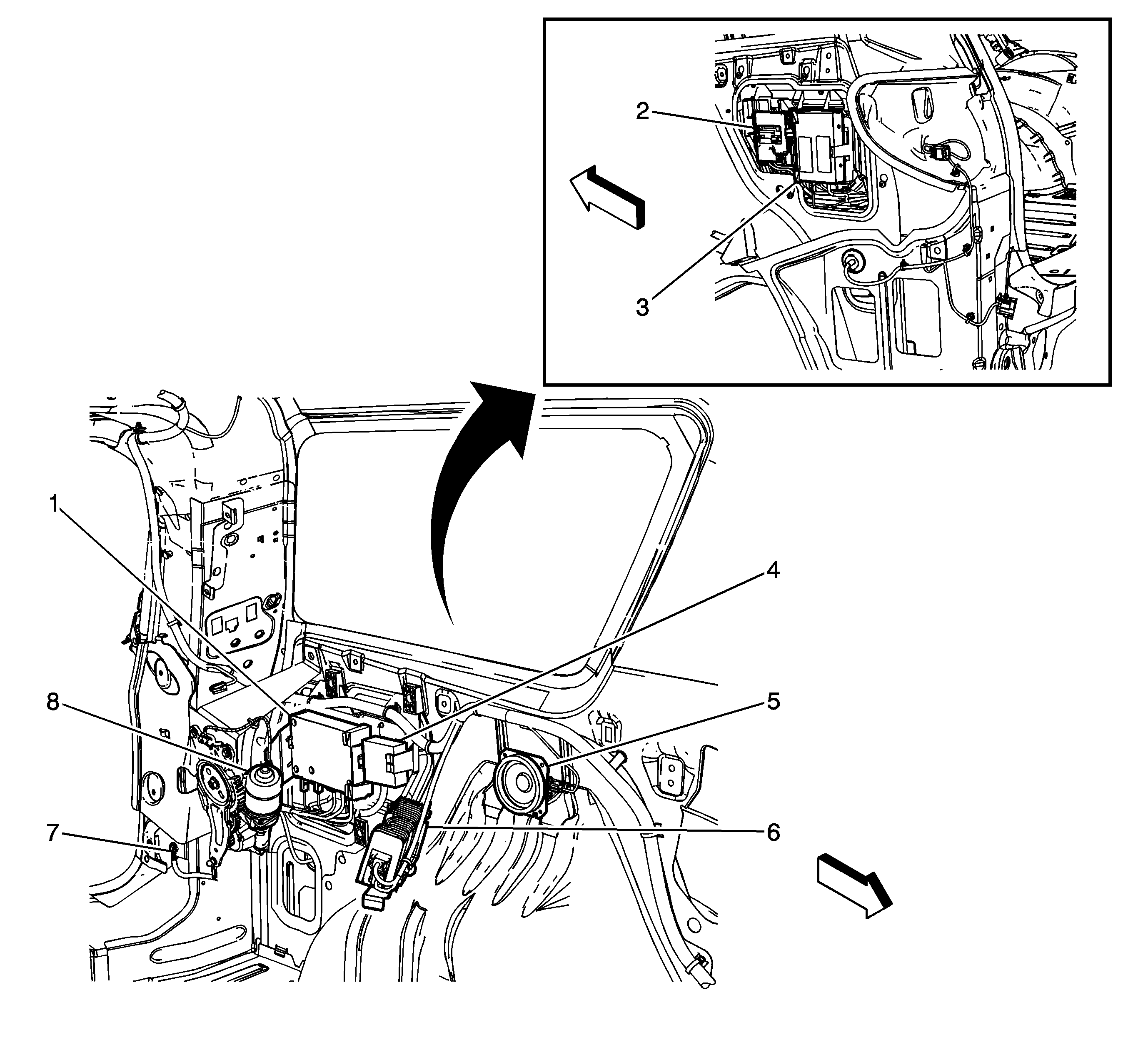 2
3
1
4
8
5
7
6