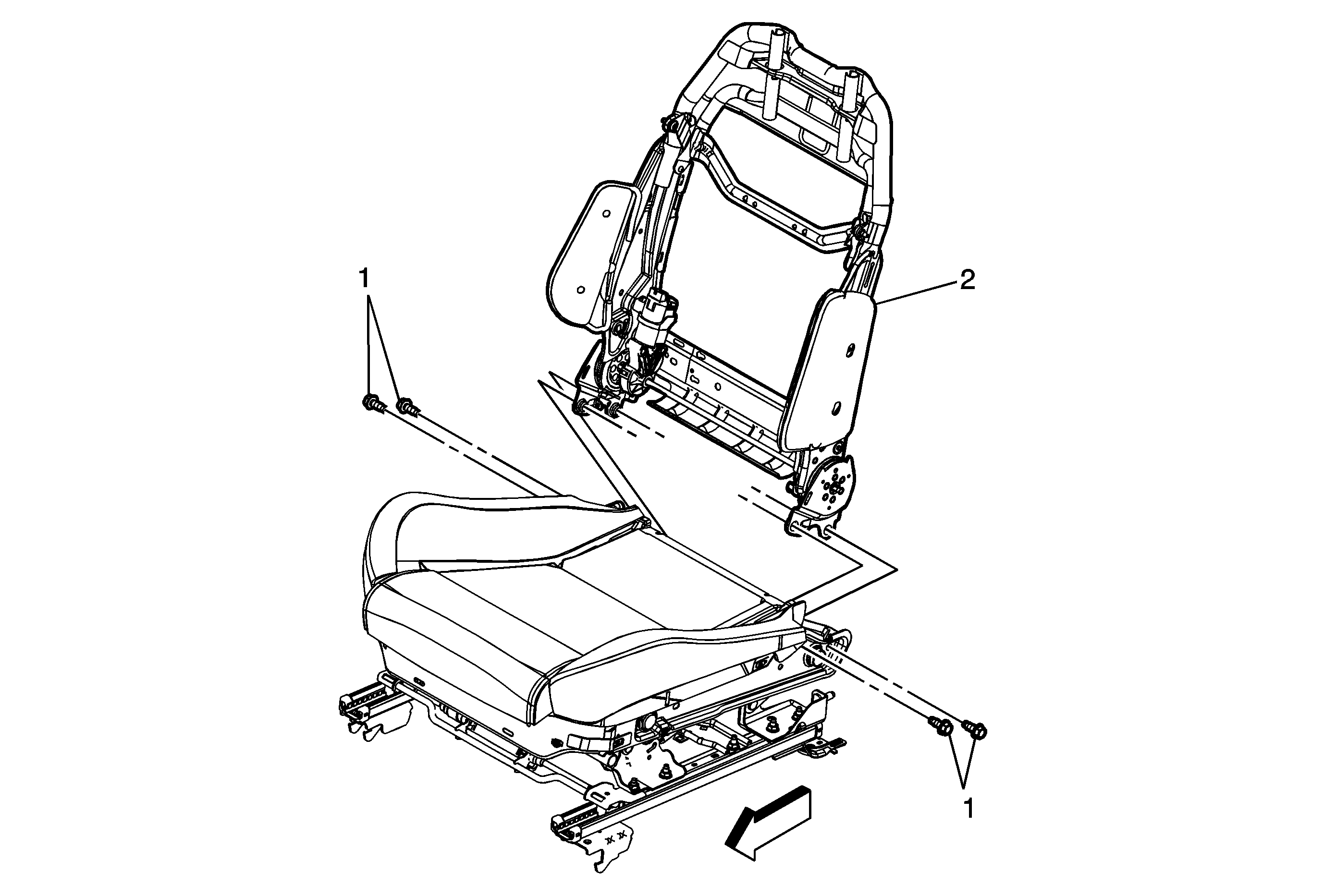 1

2

1