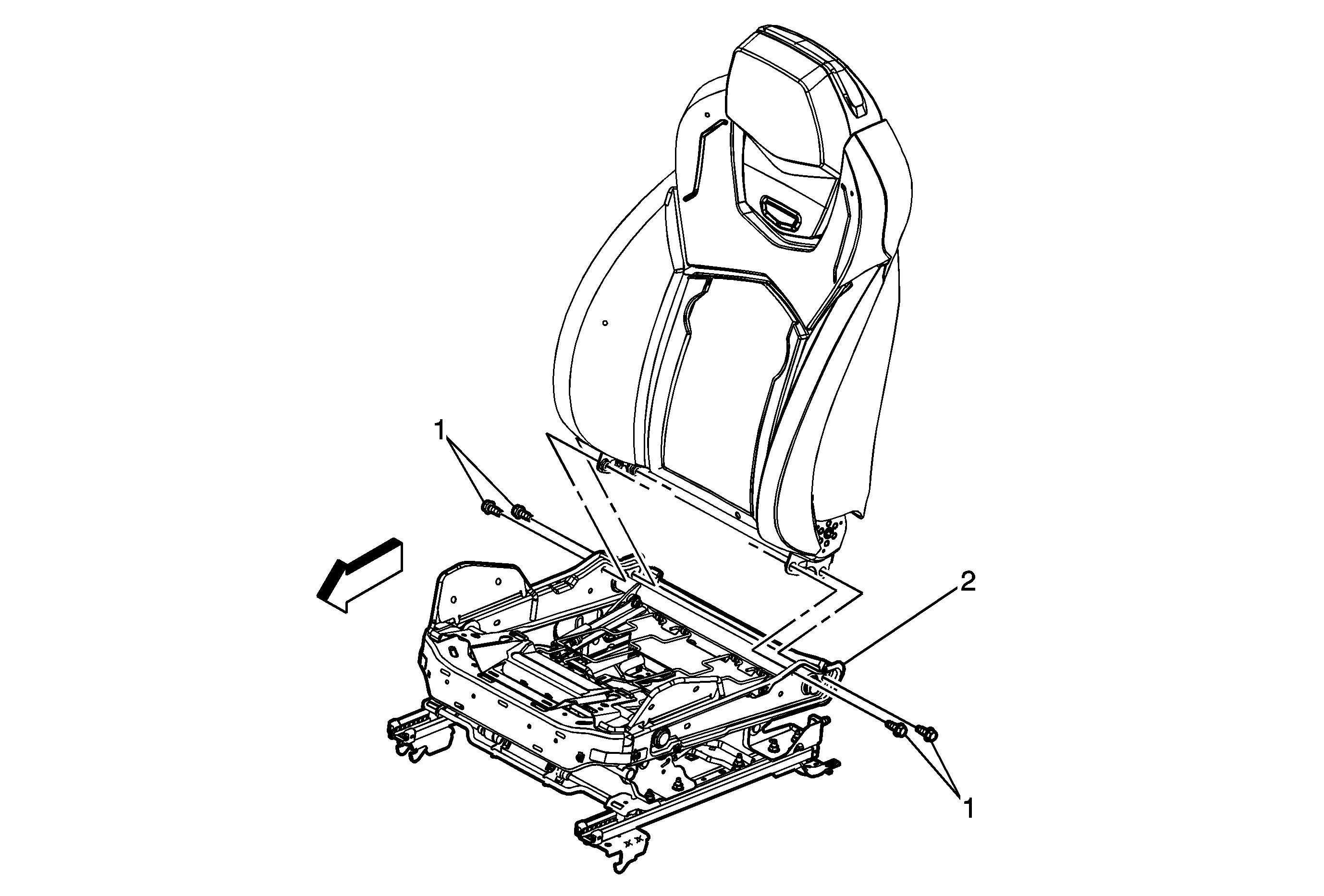 1

2

1