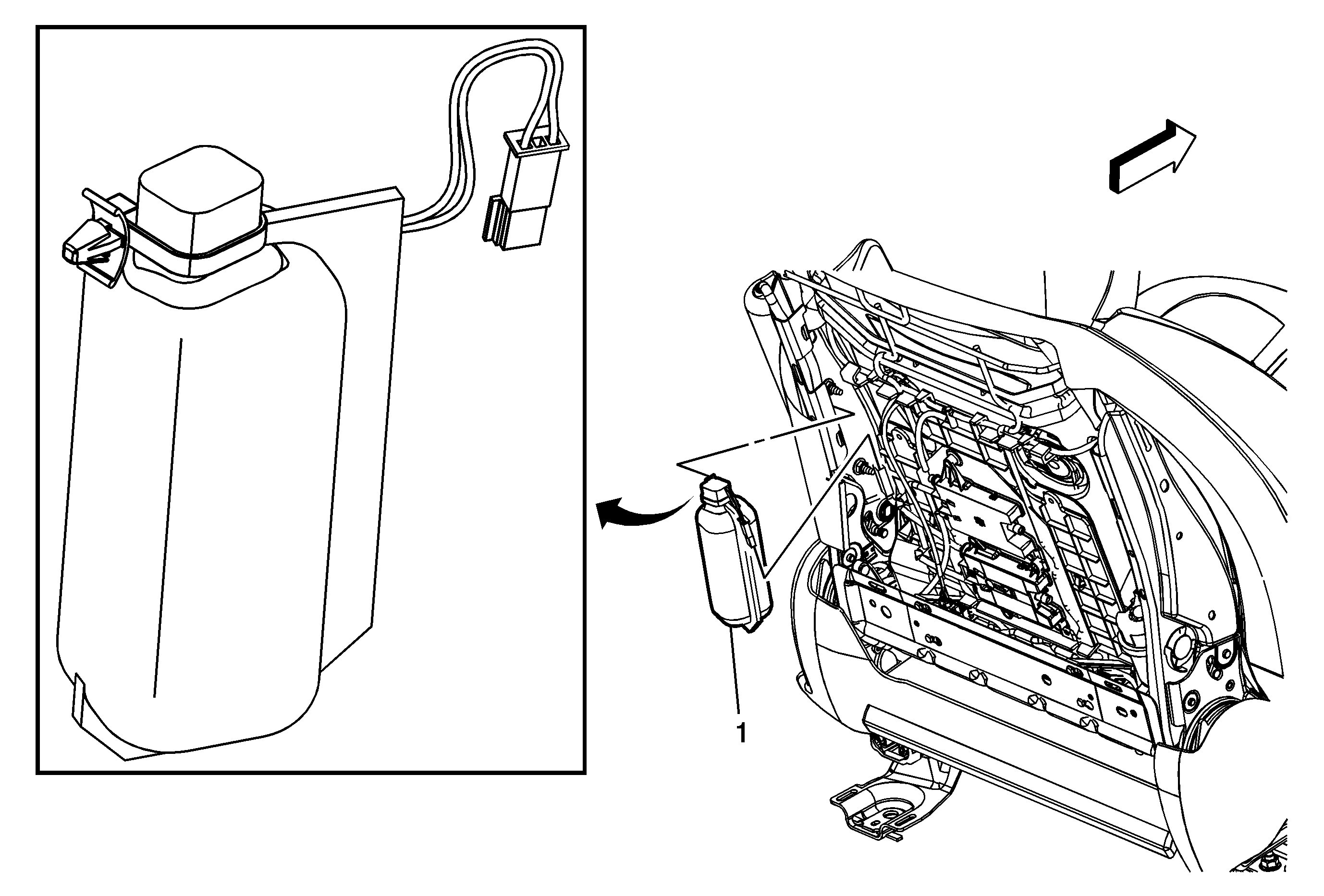 1