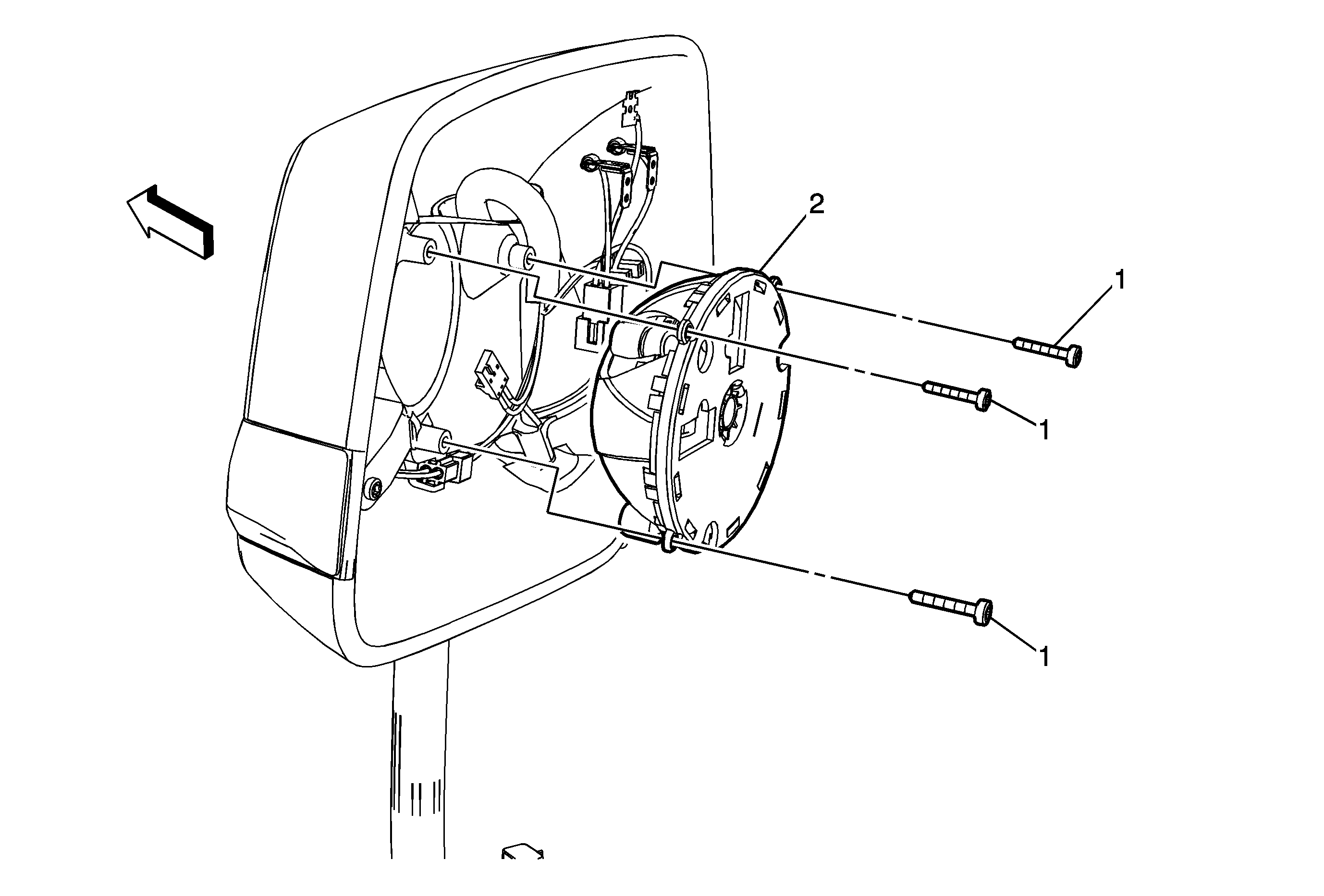 2
1
1
1