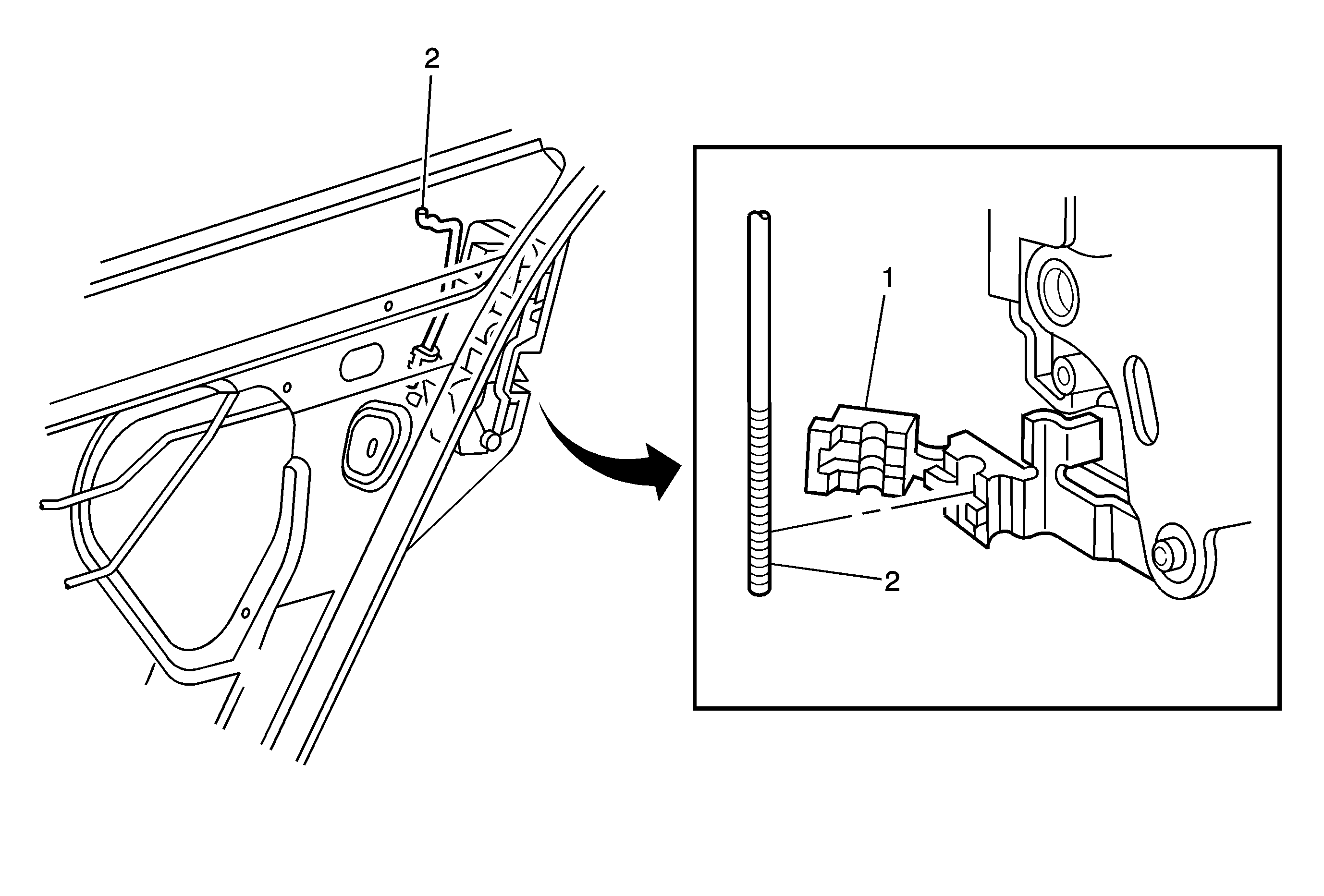 2
1
2