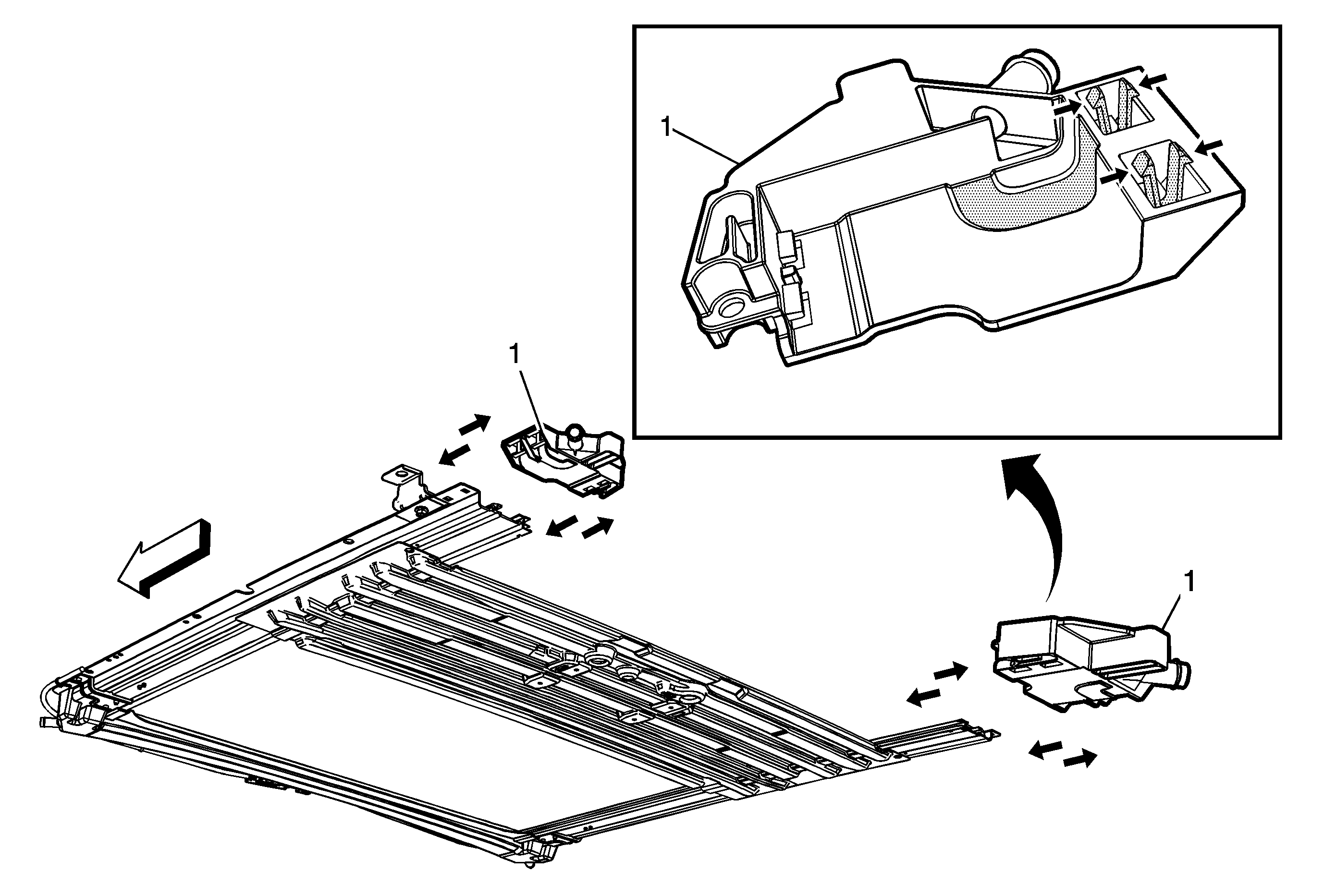 1

1

1