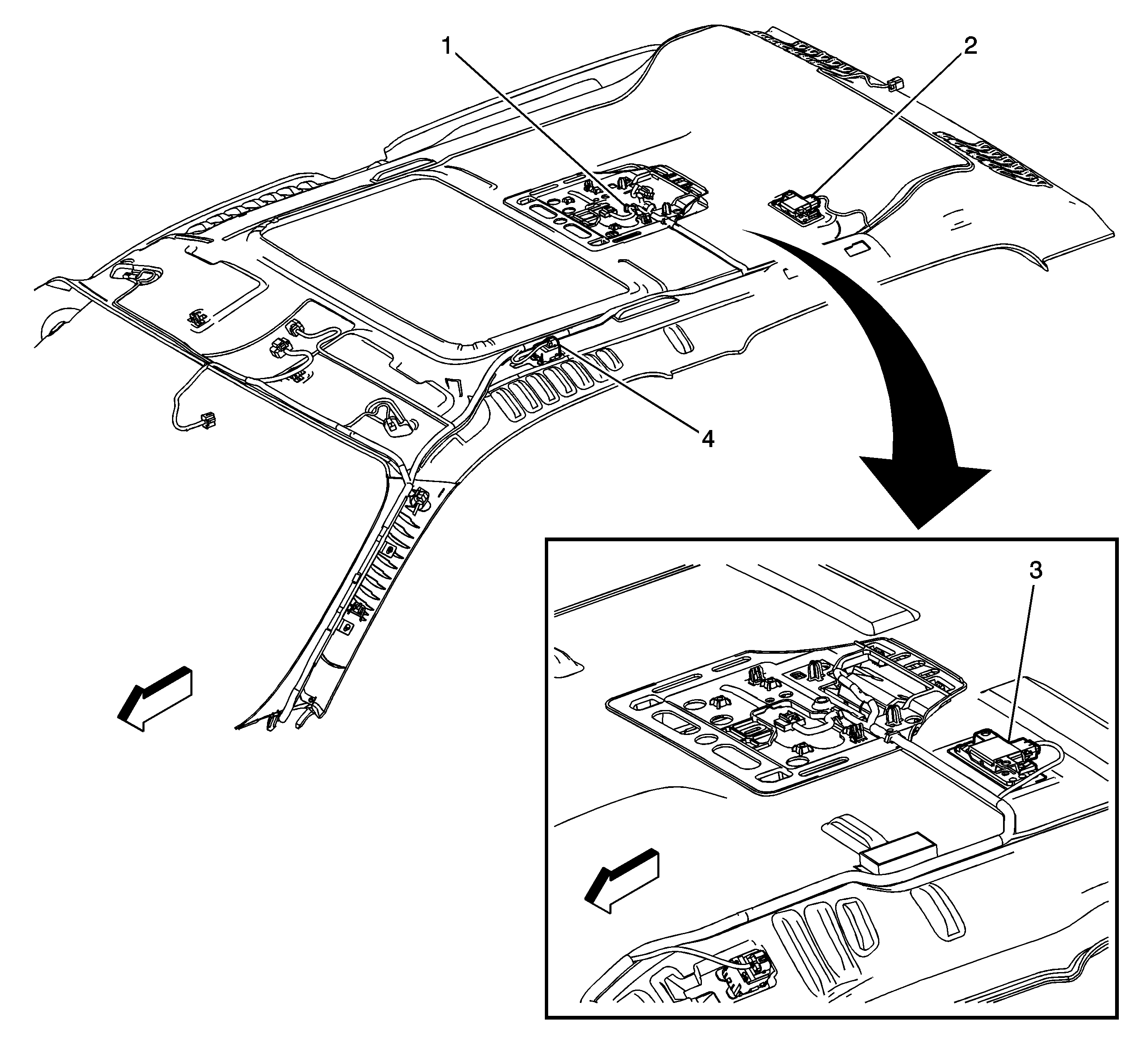 1
2
4
3