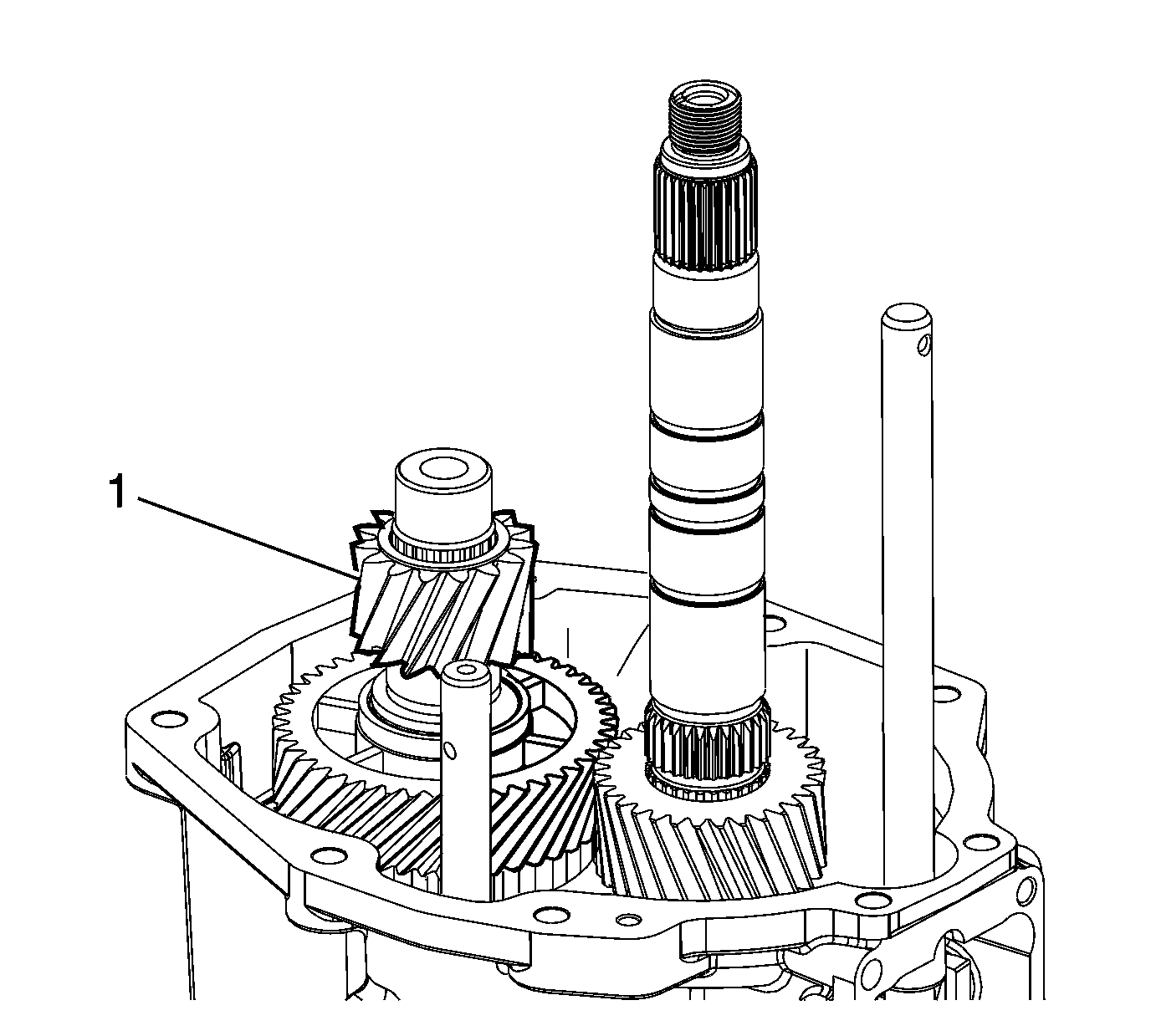 1