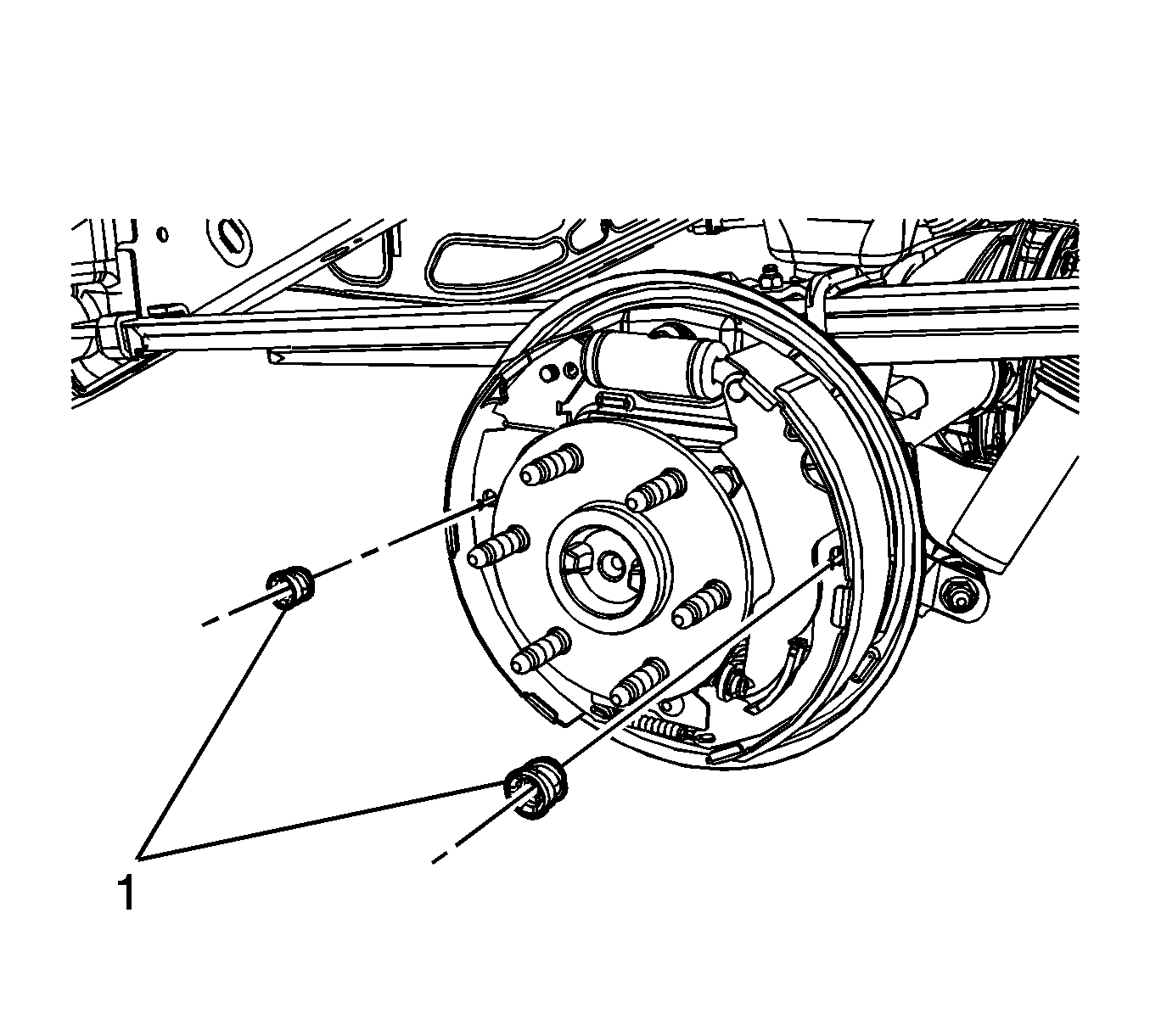 1