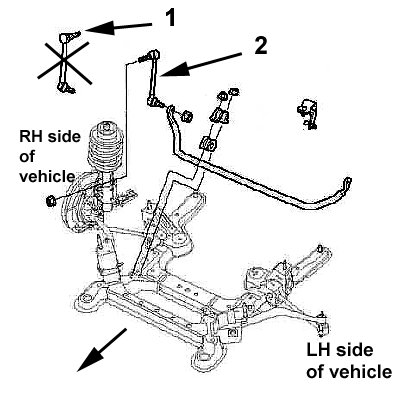 1

2

RH side of vehicle

LH side of vehicle