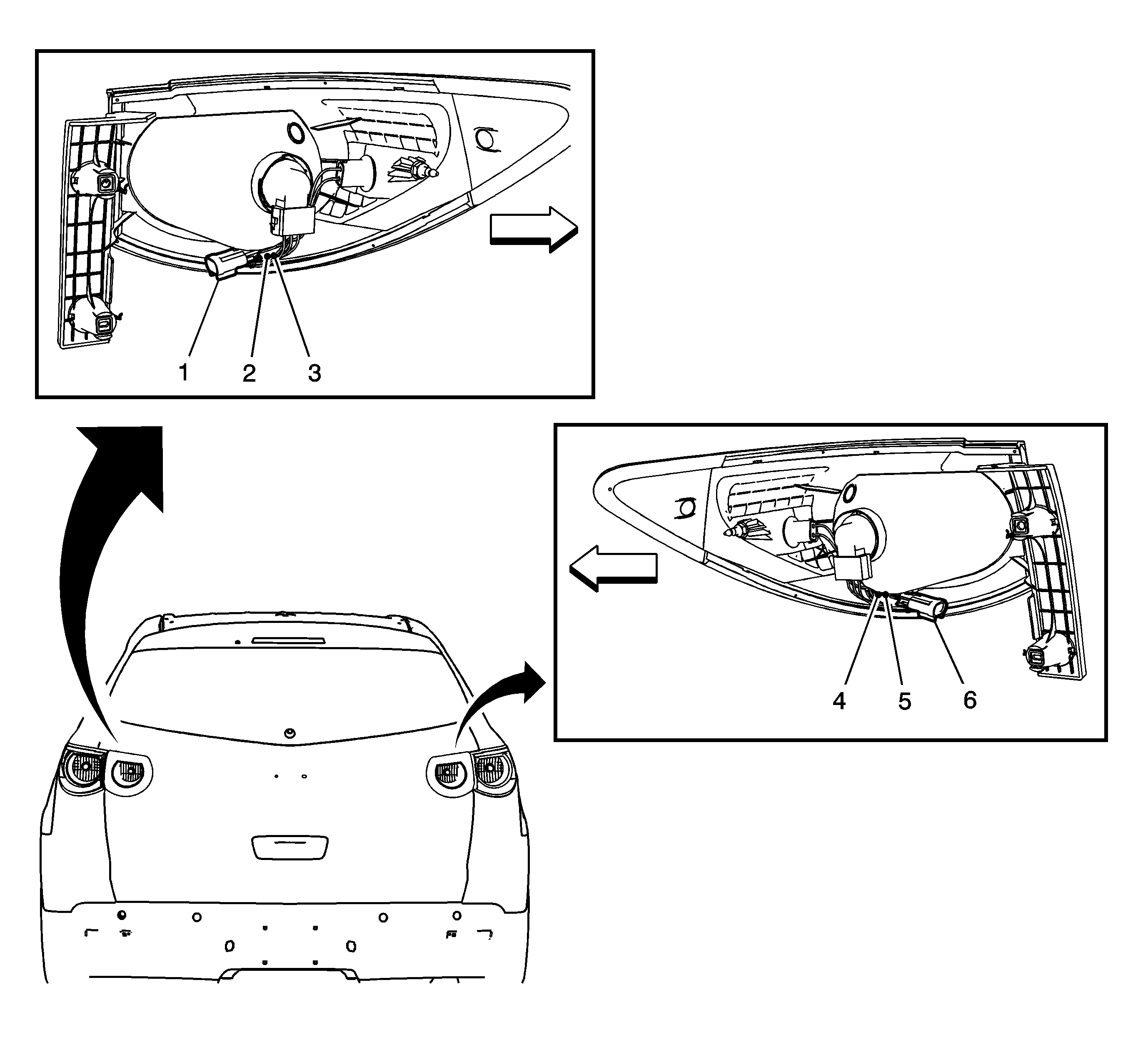 1 2 3

4 5 6