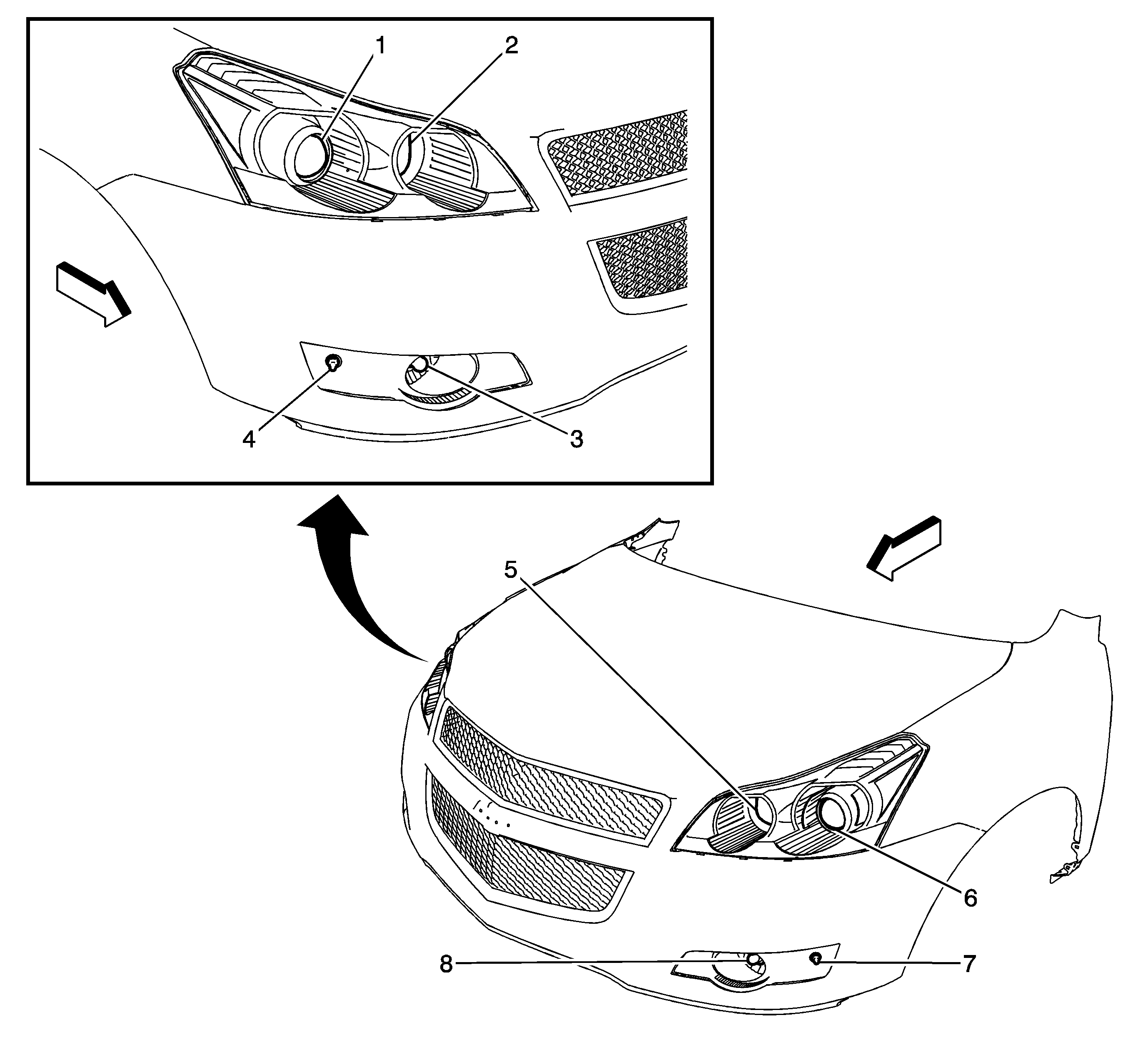 1
2
4
3
5
6
8
7