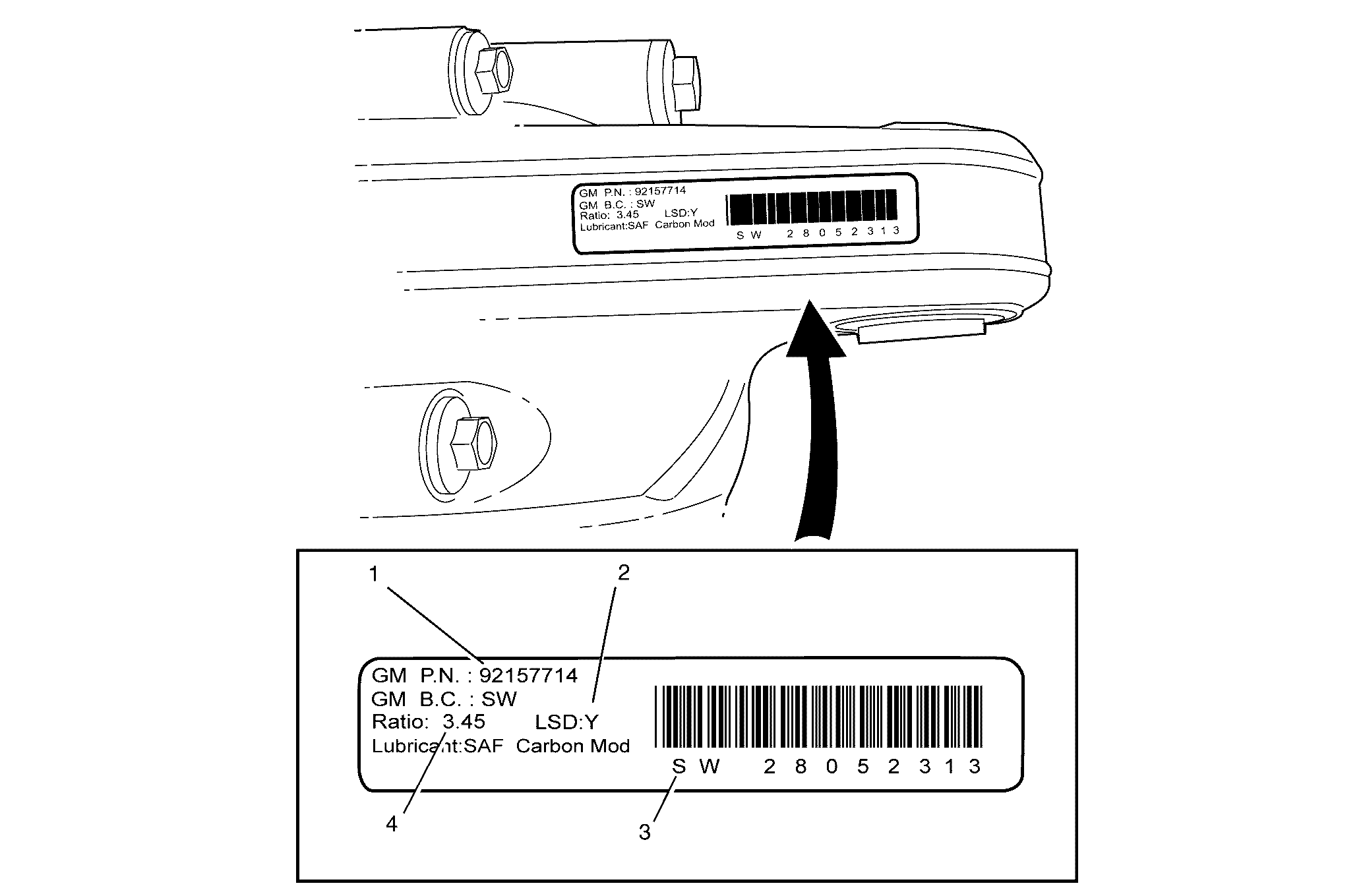 GM P.N. : 92157714
GM B.C. : SW
Ratio: 3.45 LSD:Y
Lubricant:SAF Carbon Mod
S W 2 8 0 5 2 3 1 3

1
2
GM P.N. : 92157714
GM B.C. : SW
Ratio: 3.45 LSD:Y
Lubricant:SAF Carbon Mod
S W 2 8 0 5 2 3 1 3
4
3