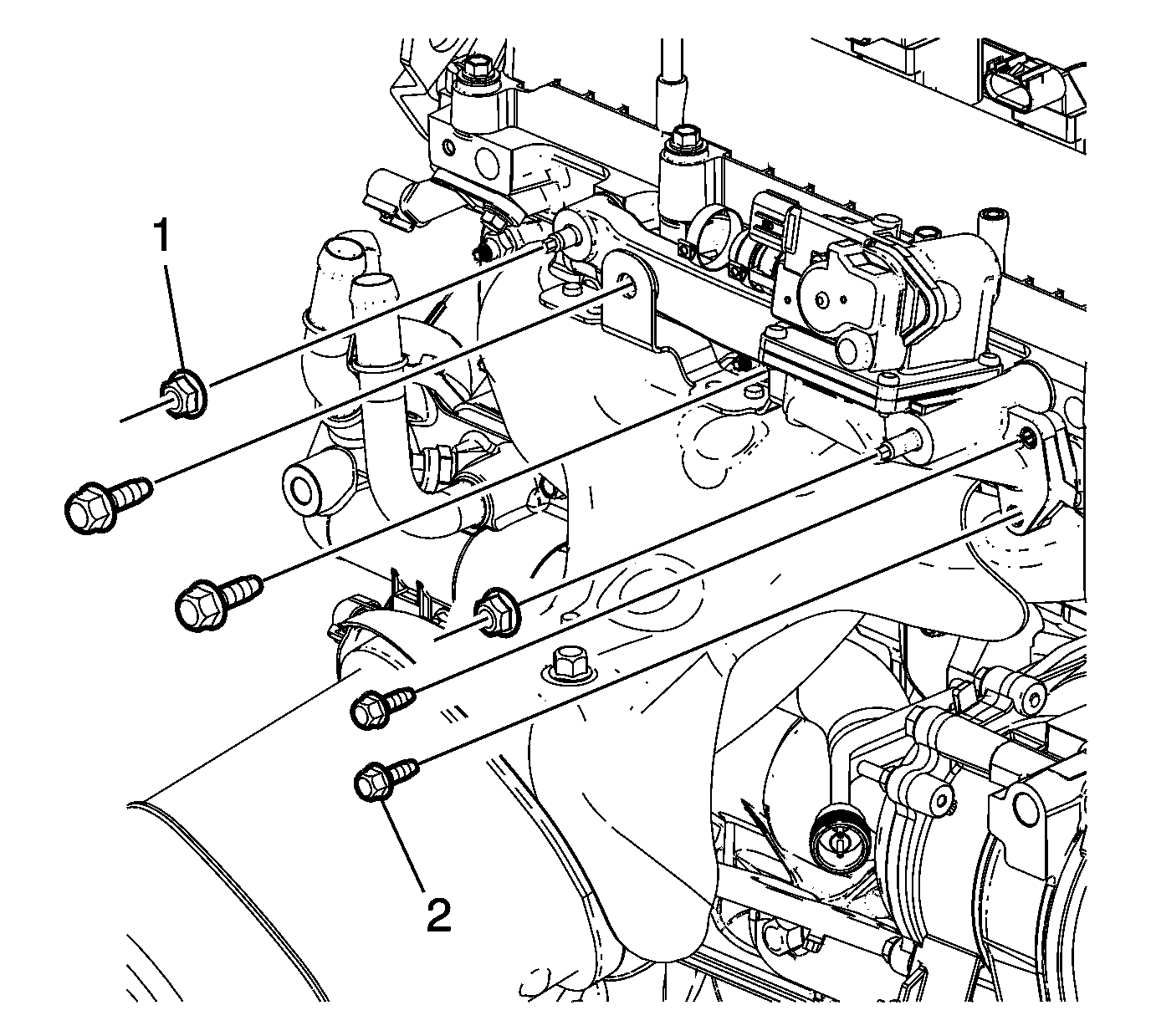 1

2