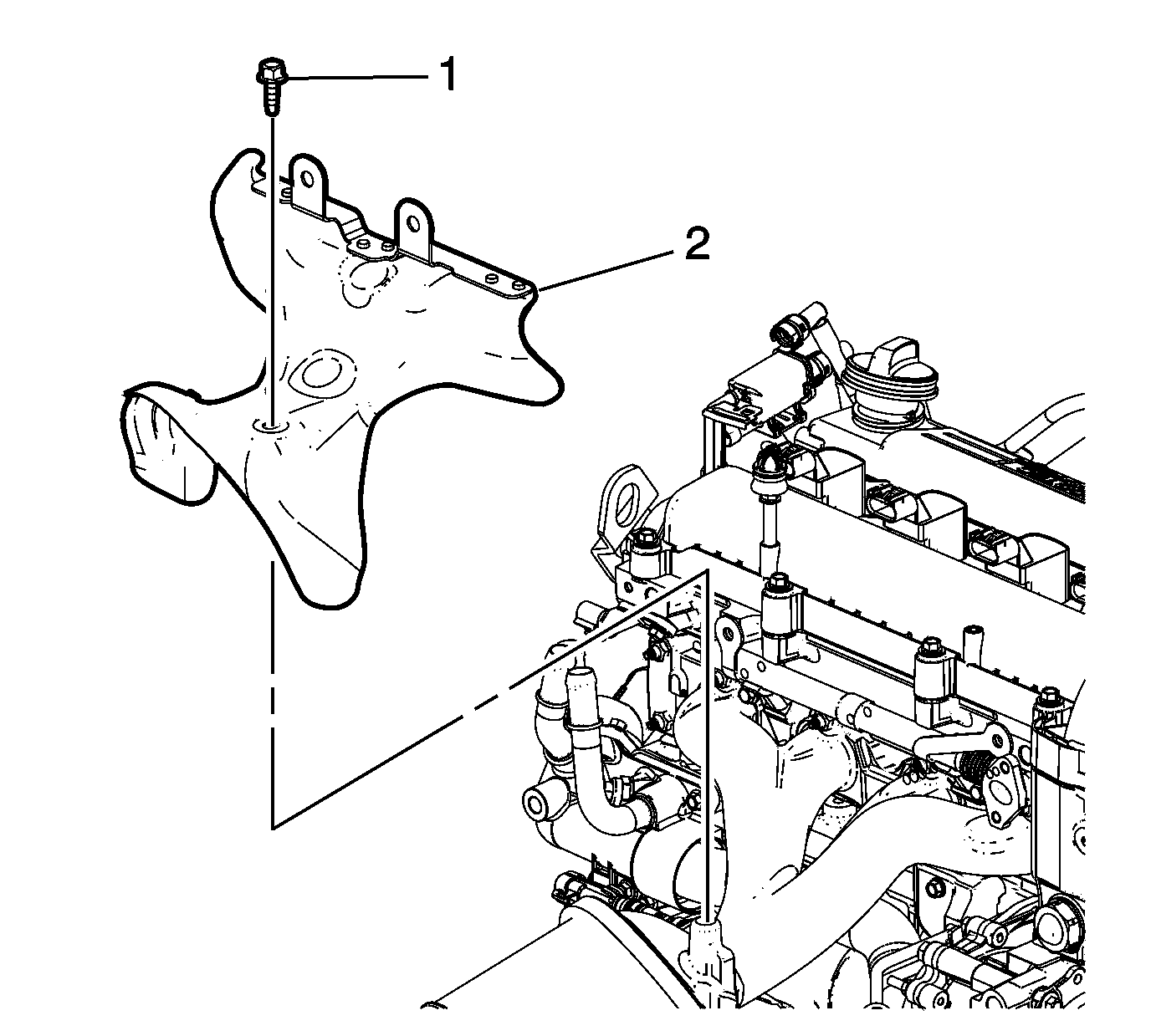 1

2