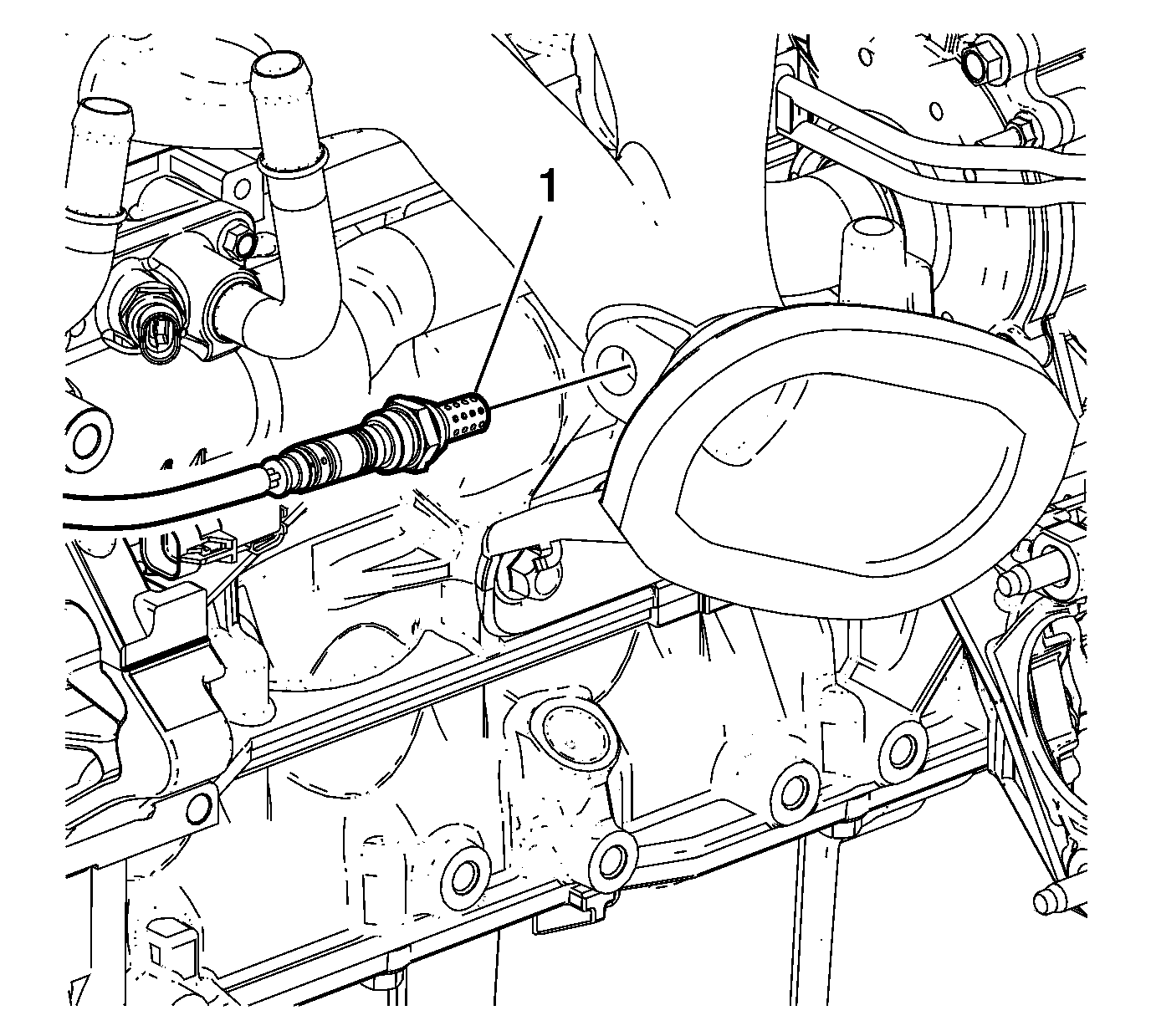 1