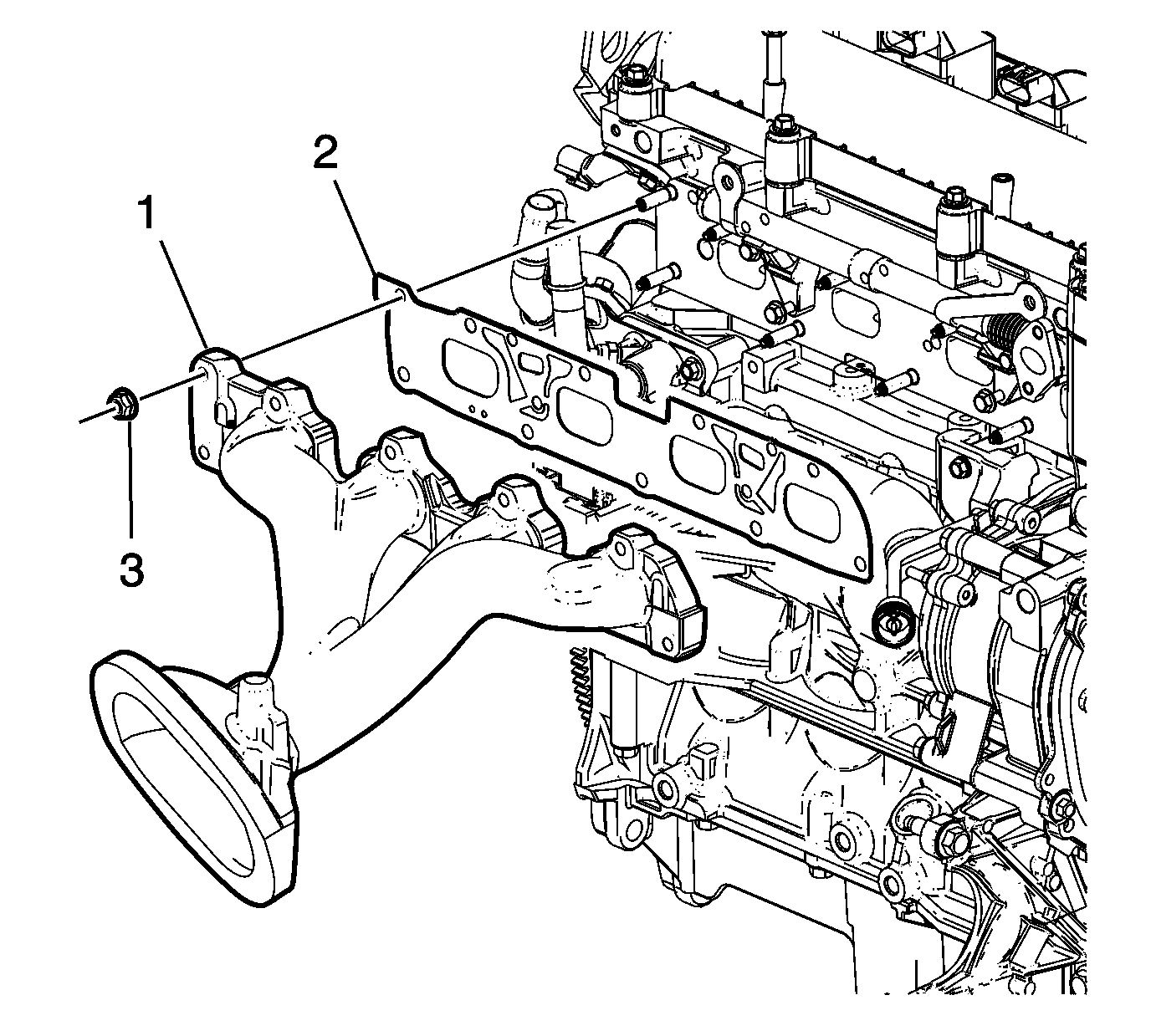 2
1
3