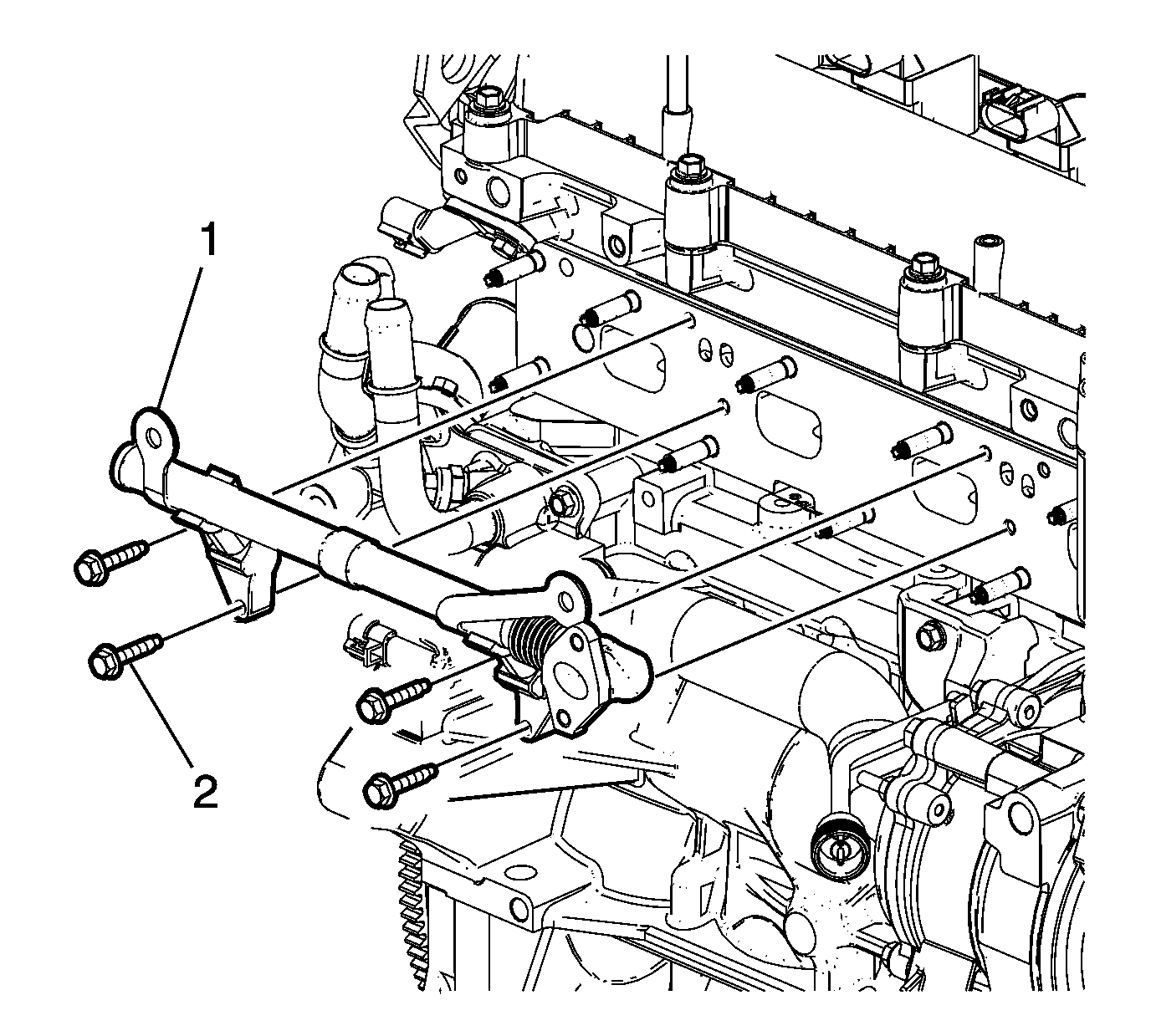 1

2