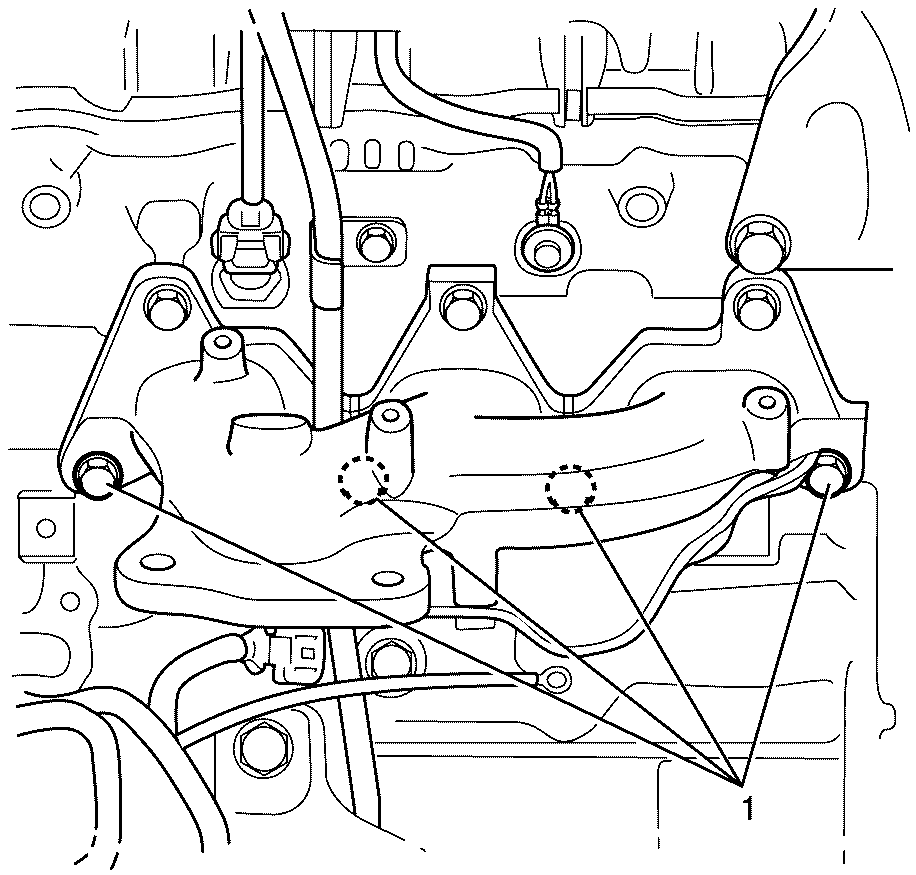 1