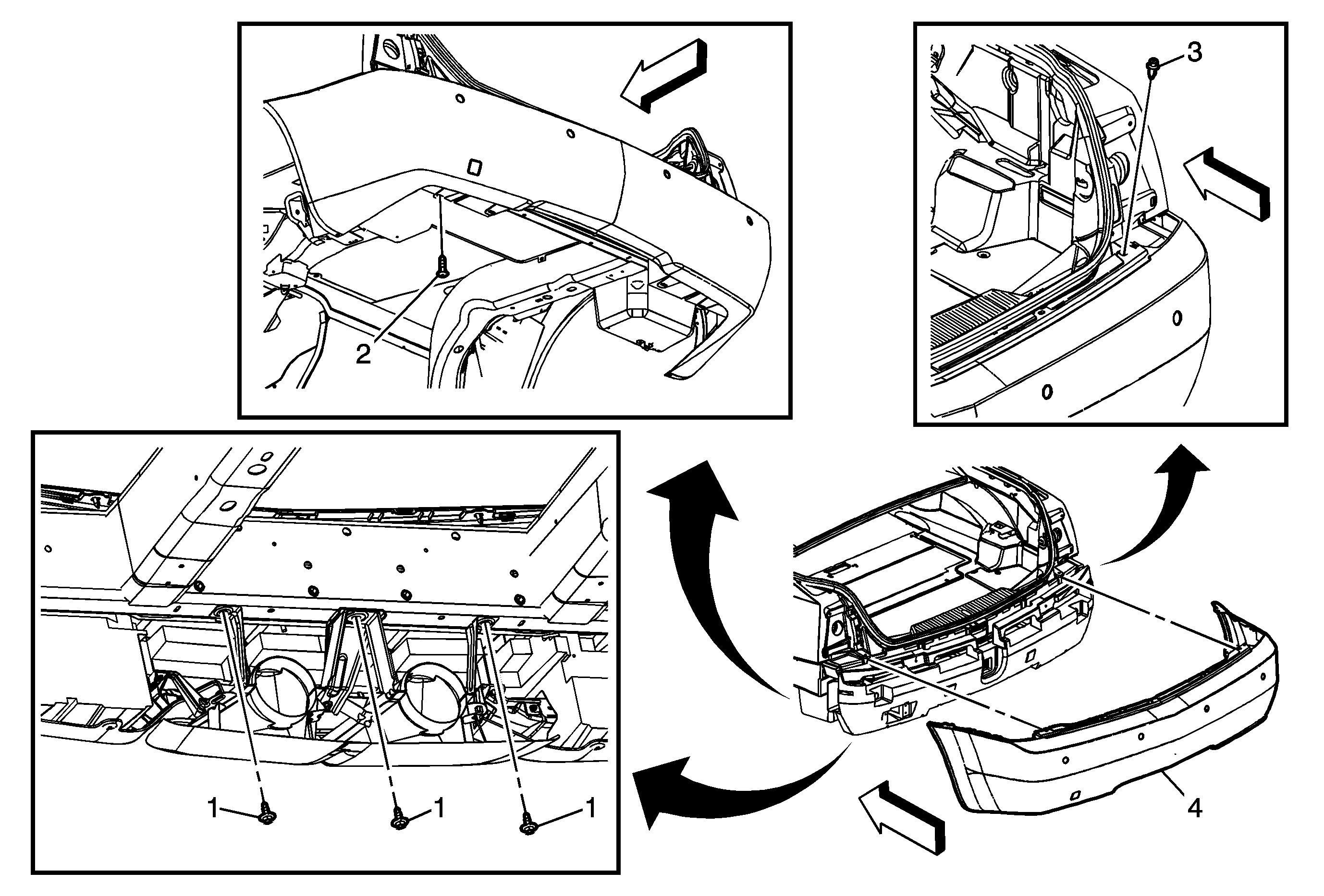 2

3

1
1
1

4