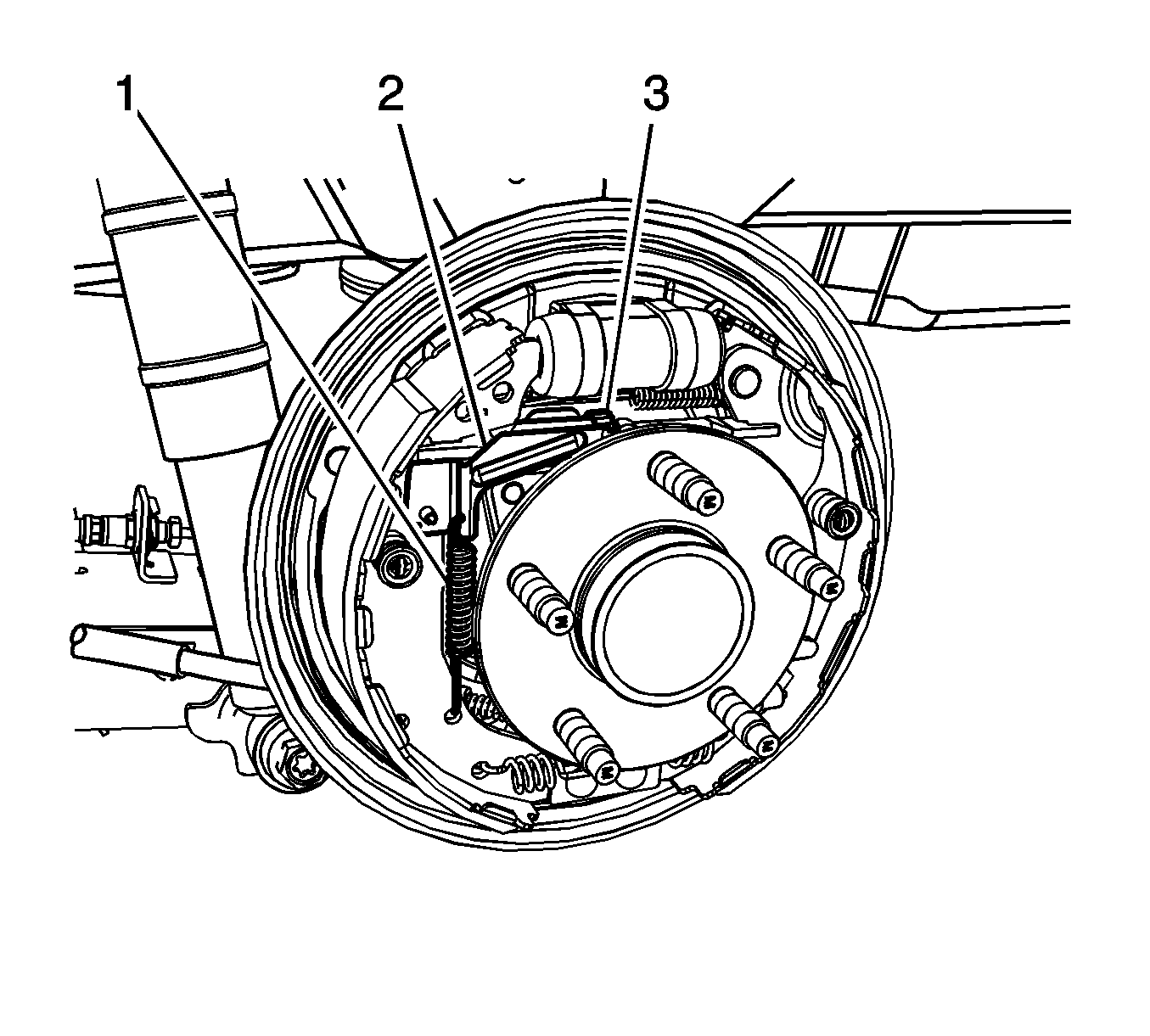 1
2
3