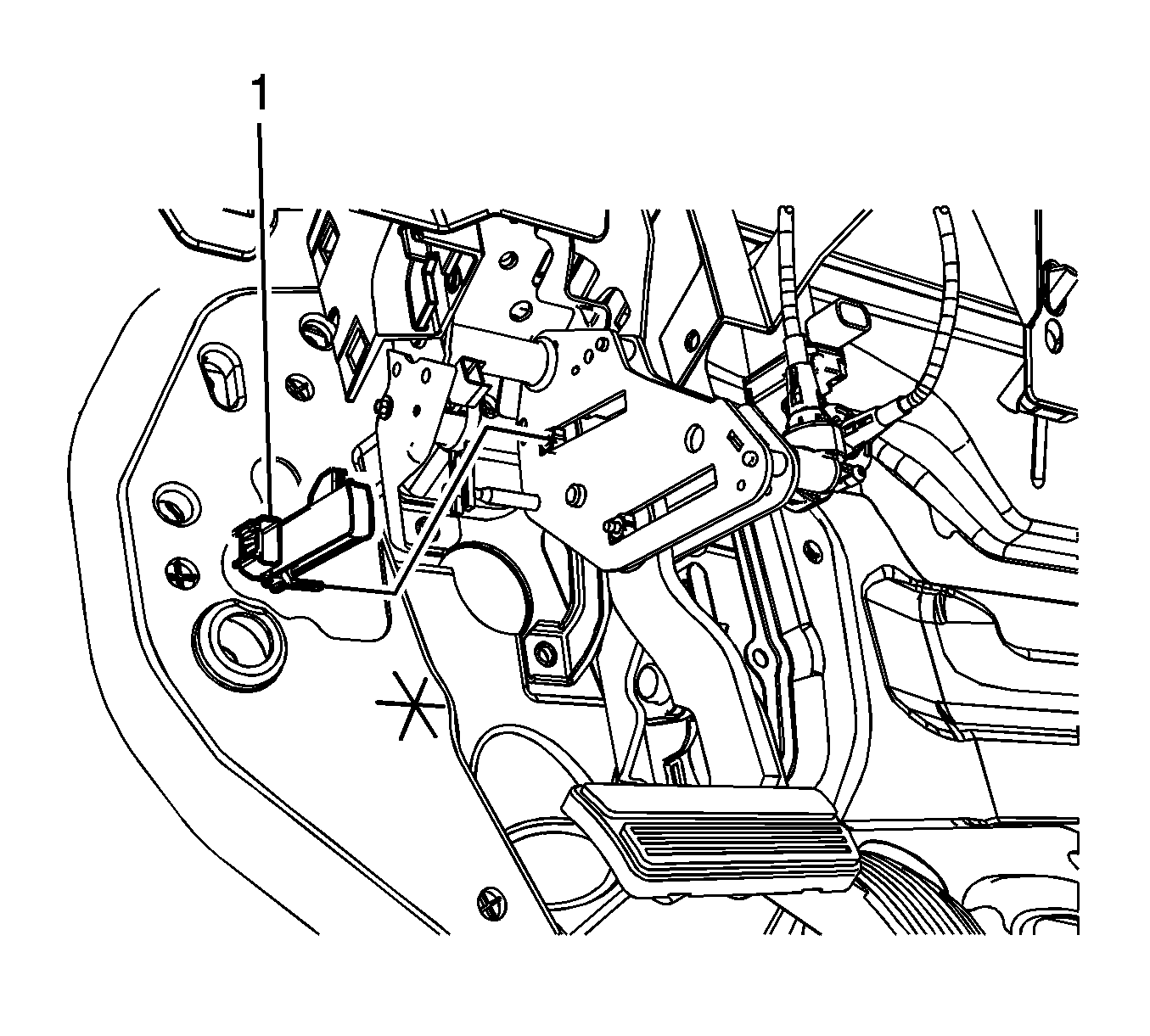 1