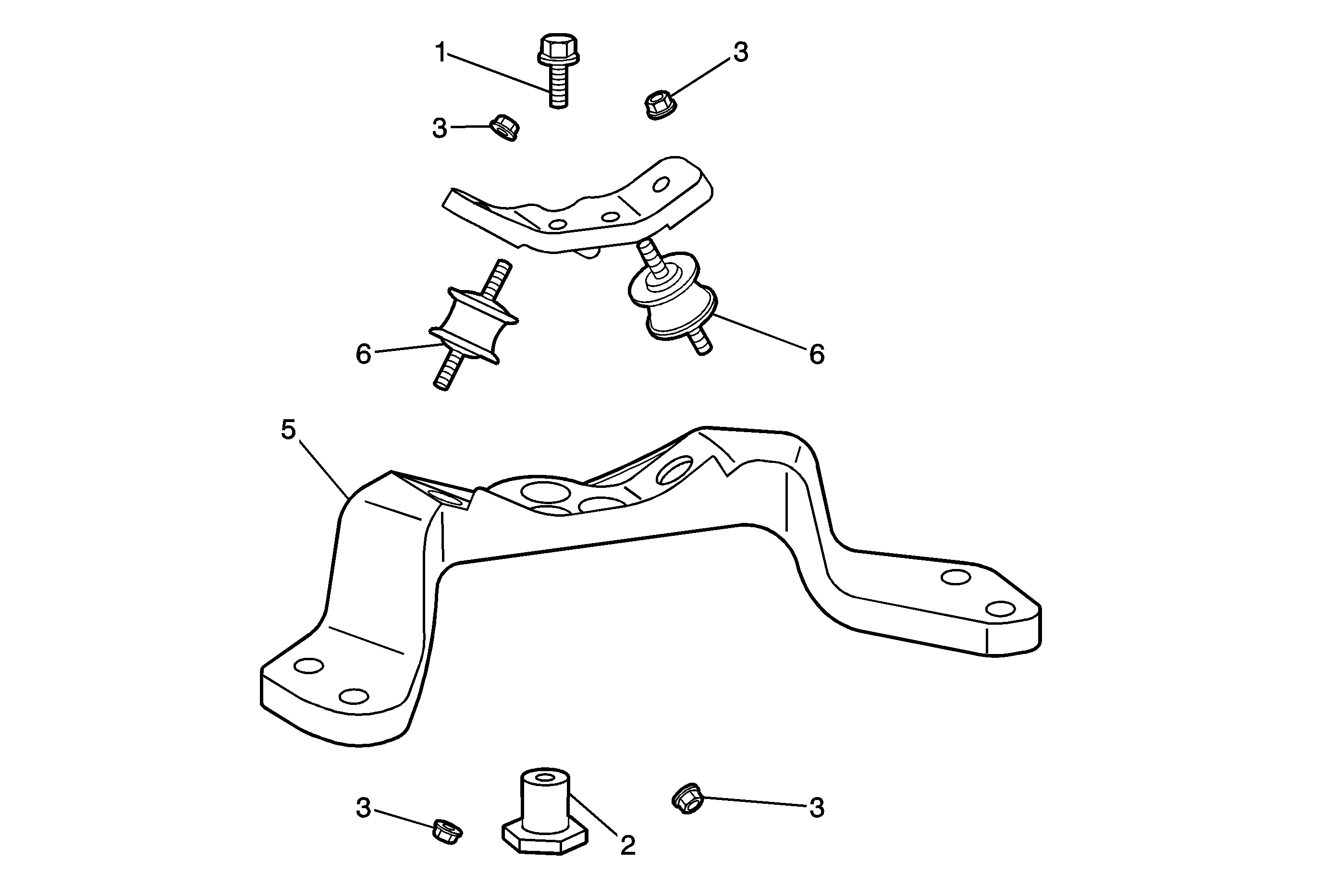 1
3
3
6
6
5
3
2
3