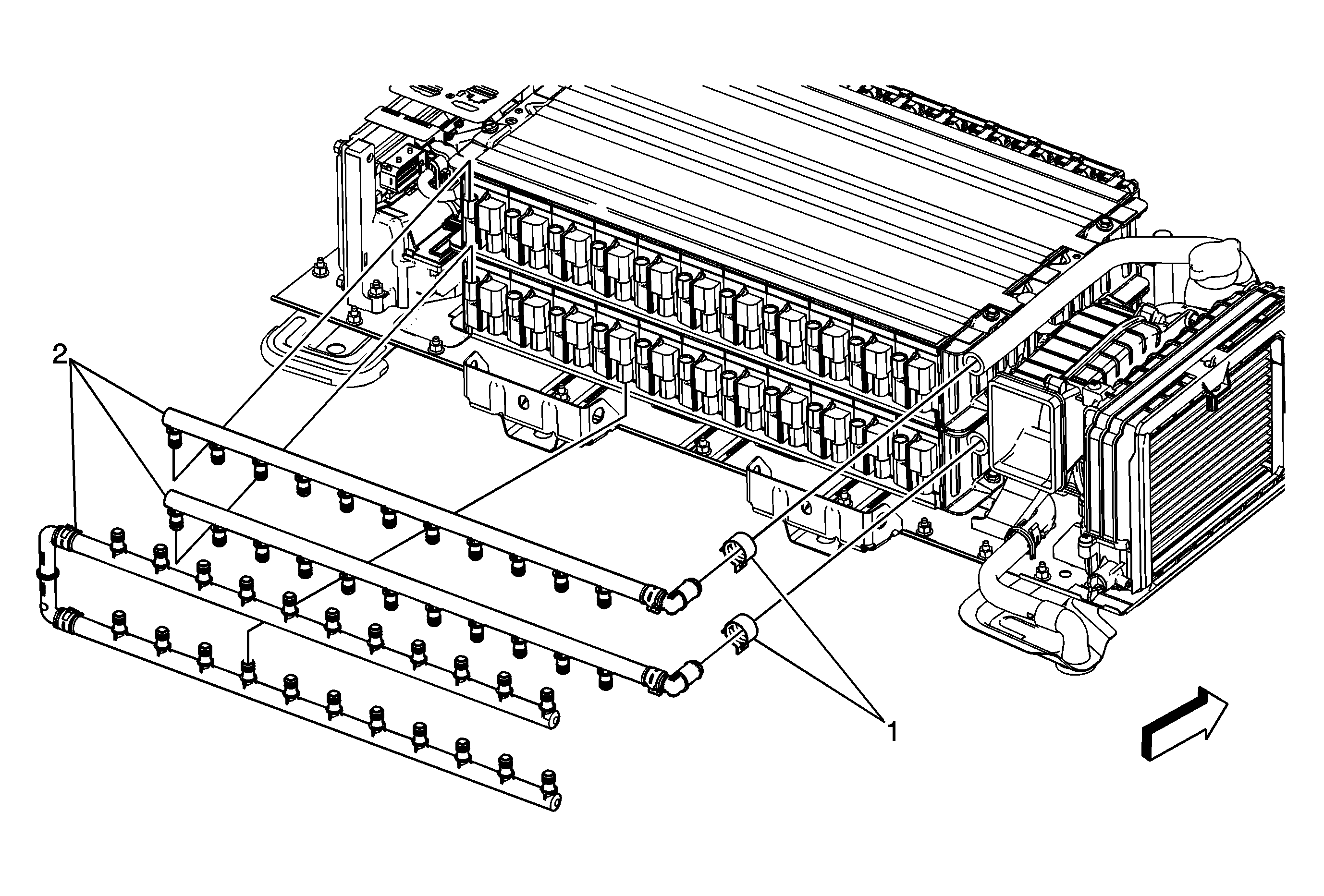 2

1