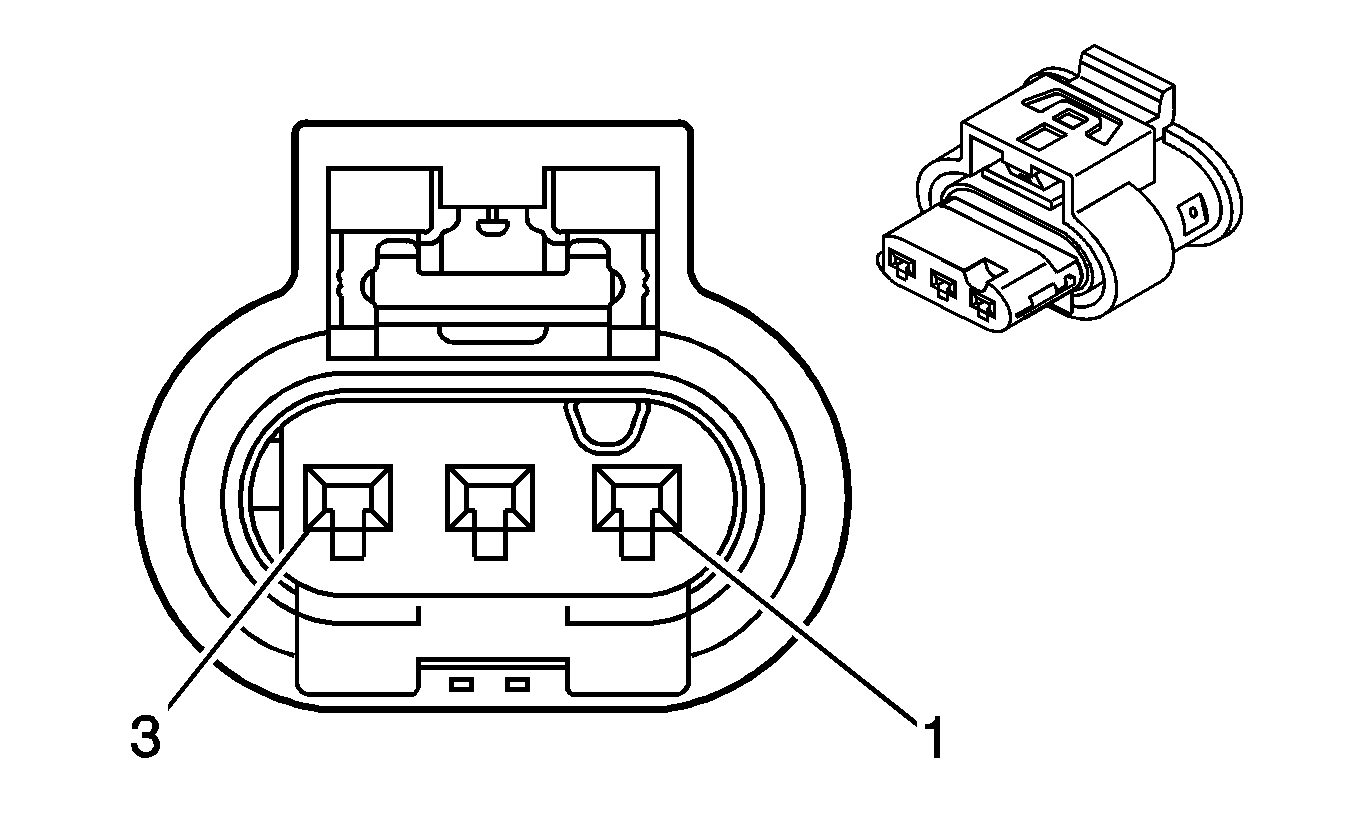 3
1