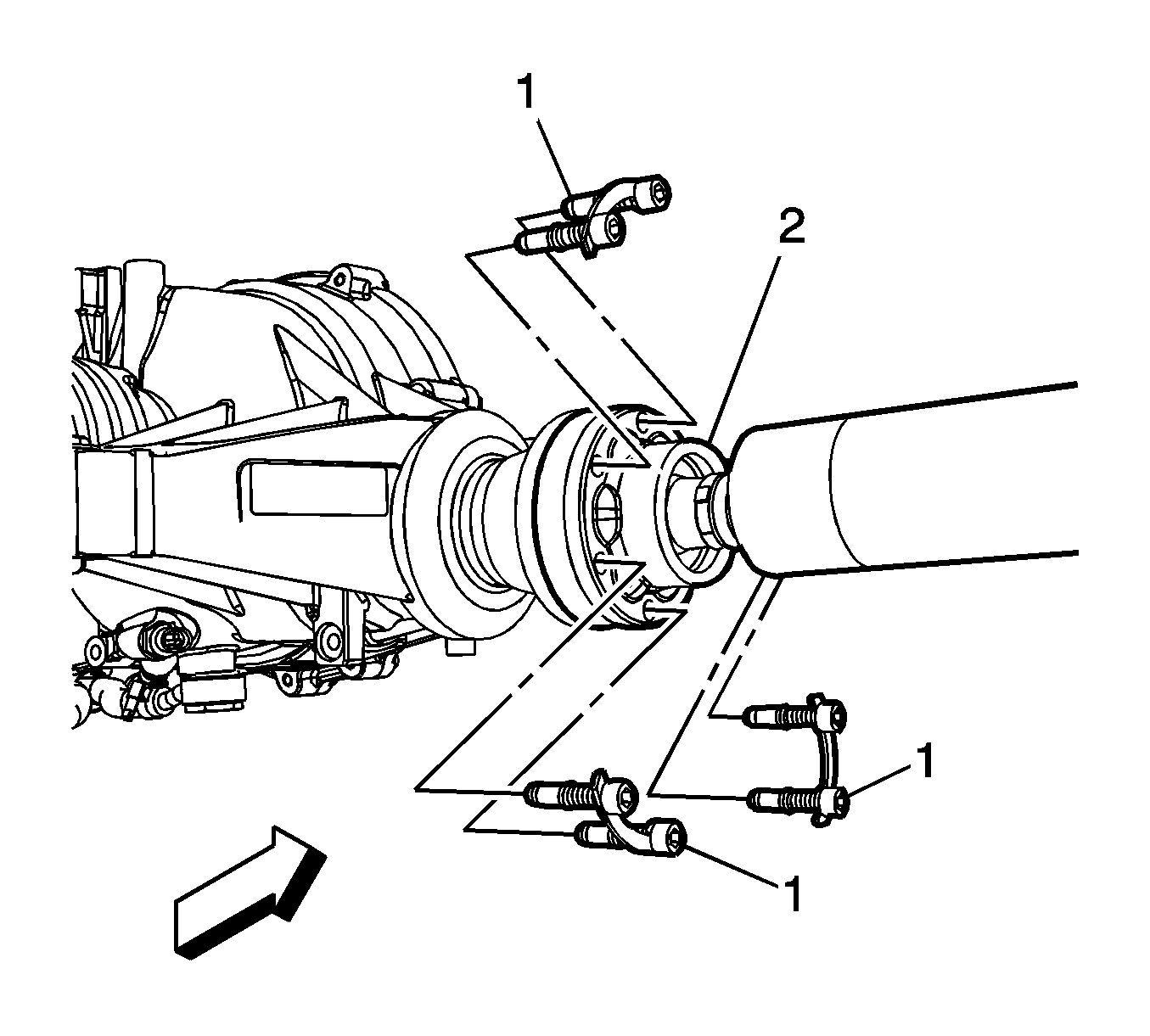 1
2
1
1