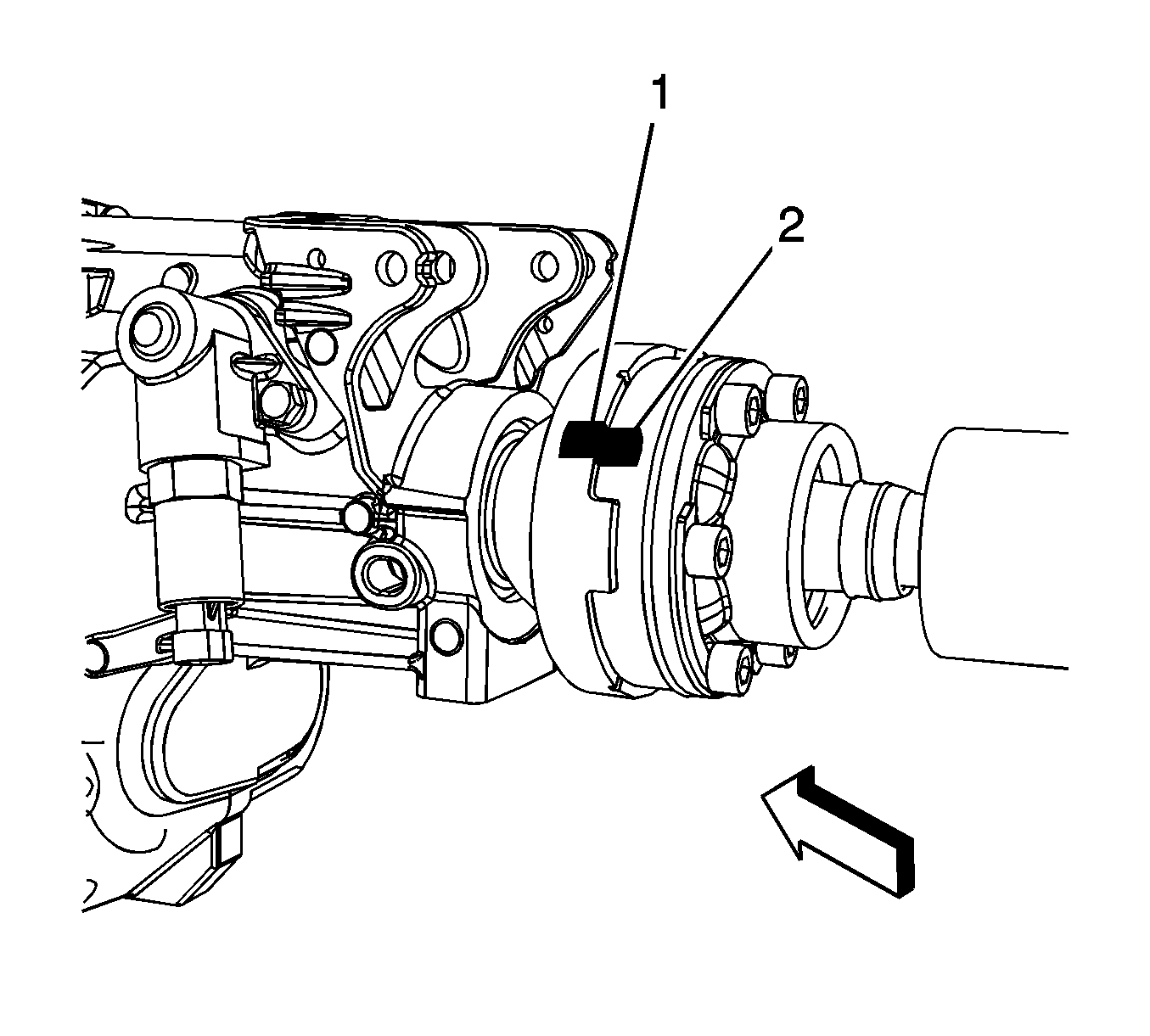 1
2