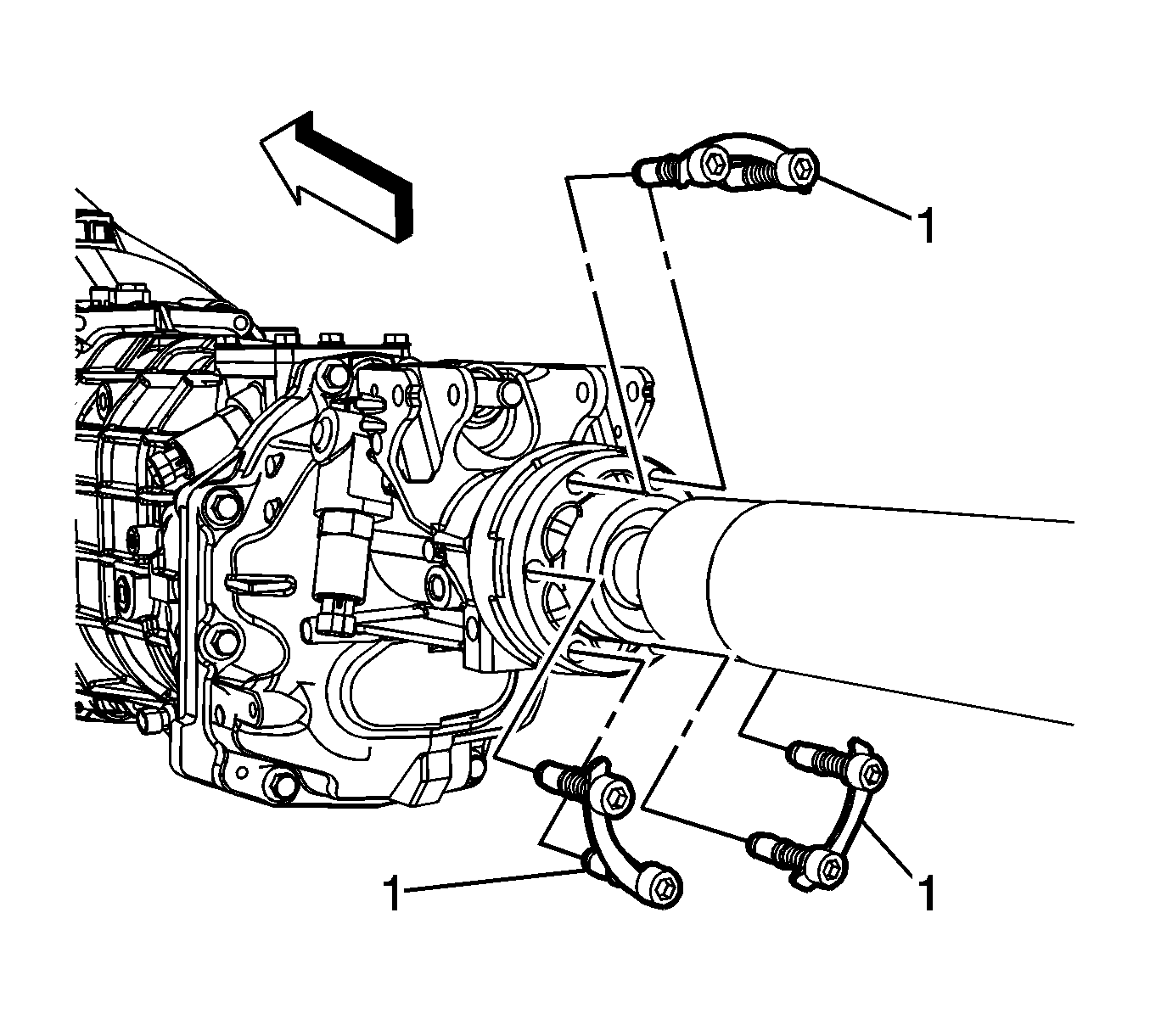 1

1

1